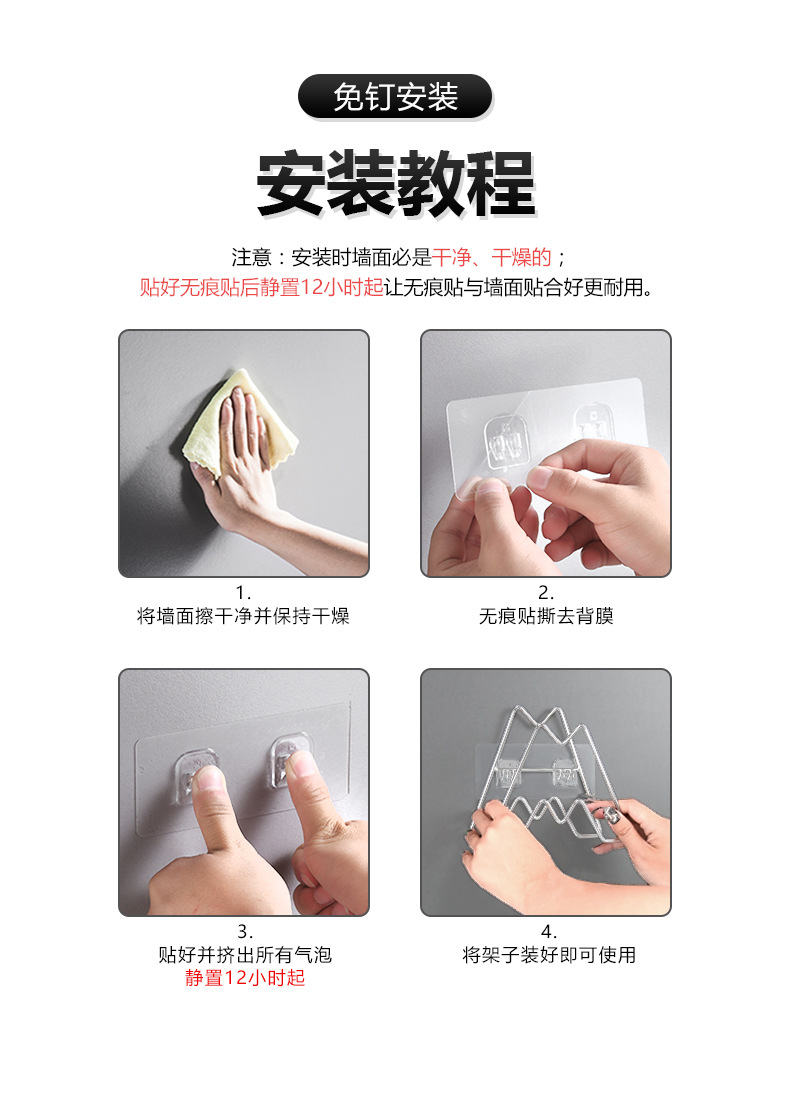 免钉安装

安装教程

注意：安装时墙面必是干净、干燥的；
贴好无痕贴后静置12小时起让无痕贴与墙面贴合好更耐用。

1.
将墙面擦干净并保持干燥

2.
无痕贴撕去背膜

3.
贴好并挤出所有气泡
静置12小时起

4.
将架子装好即可使用