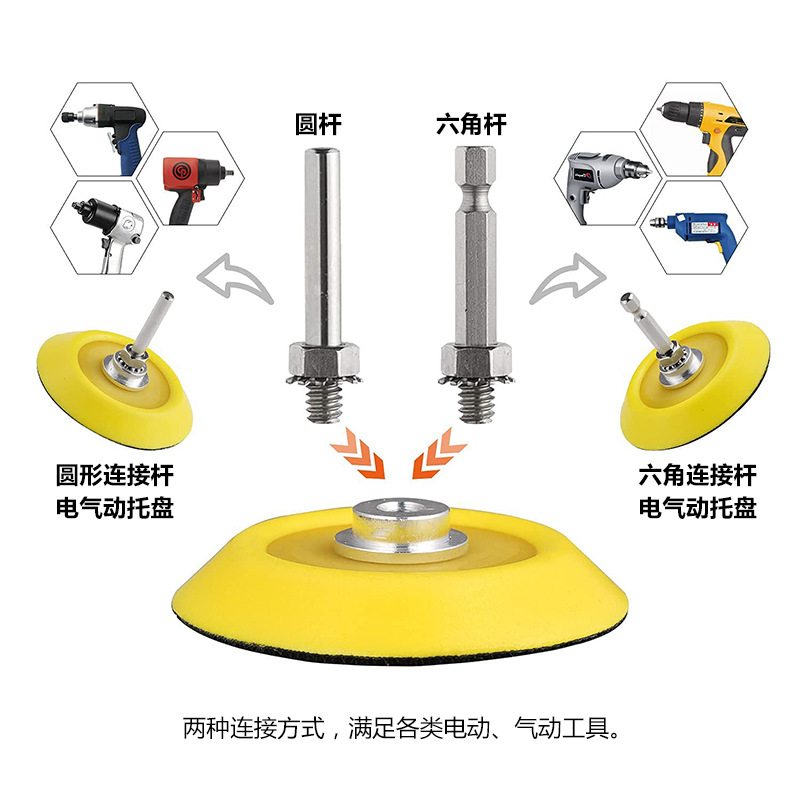 圆杆

六角杆

圆形连接杆
电气动托盘

六角连接杆
电气动托盘

两种连接方式，满足各类电动、气动工具。