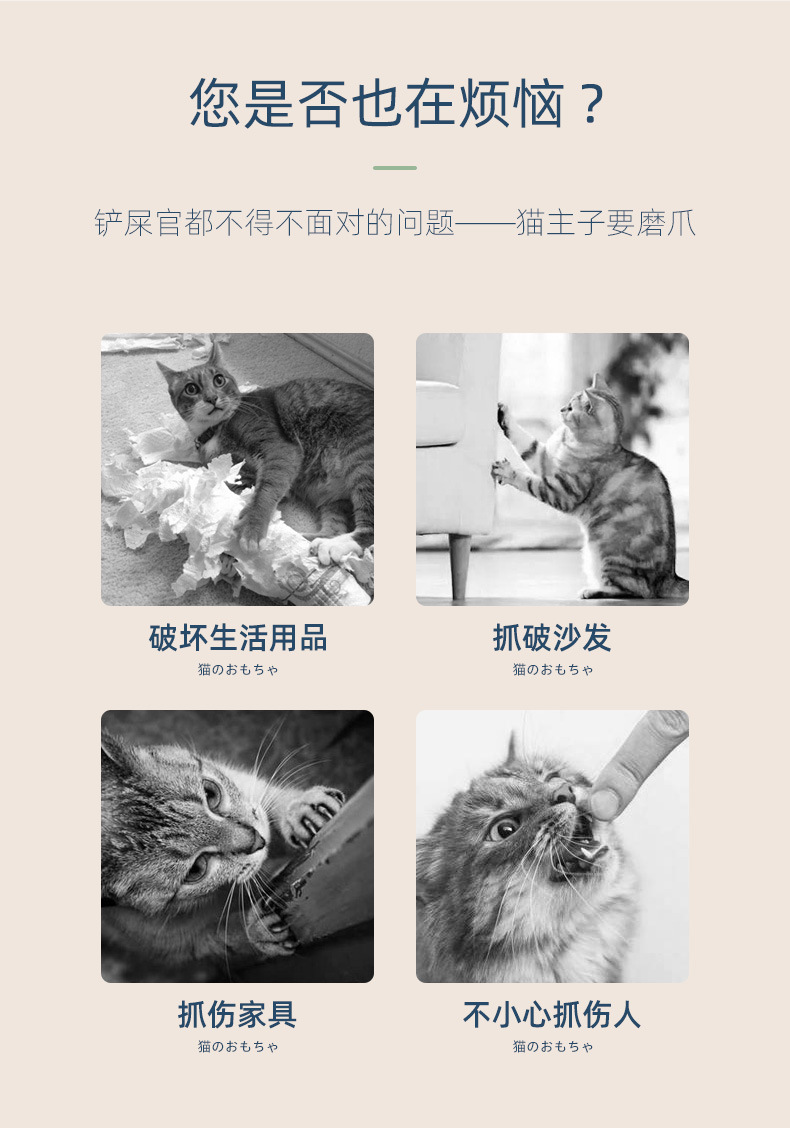 您是否也在烦恼？

铲屎官都不得不面对的问题——猫主子要磨爪

破坏生活用品
猫のおもちゃ

抓破沙发
猫のおもちゃ

抓伤家具
猫のおもちゃ

不小心抓伤人
猫のおもちゃ