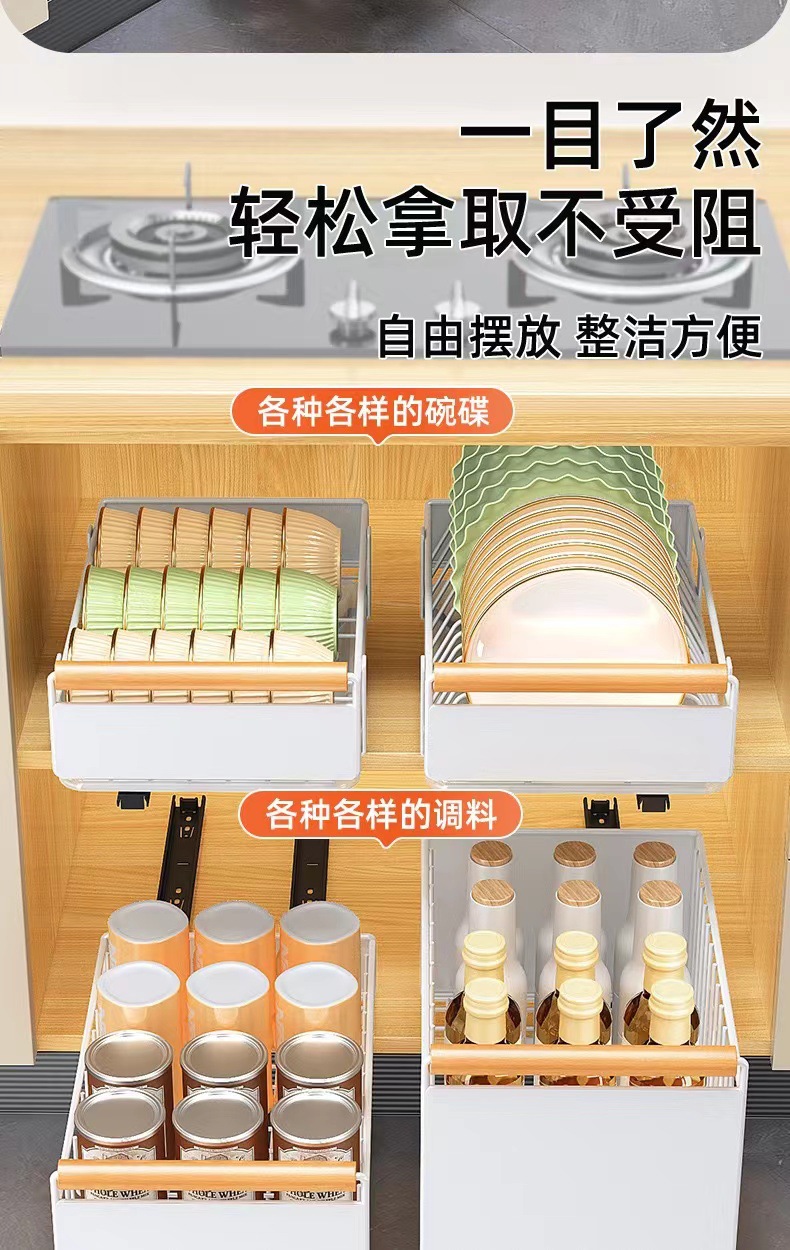 一目了然
轻松拿取不受阻

自由摆放 整洁方便

各种各样的碗碟

各种各样的调料