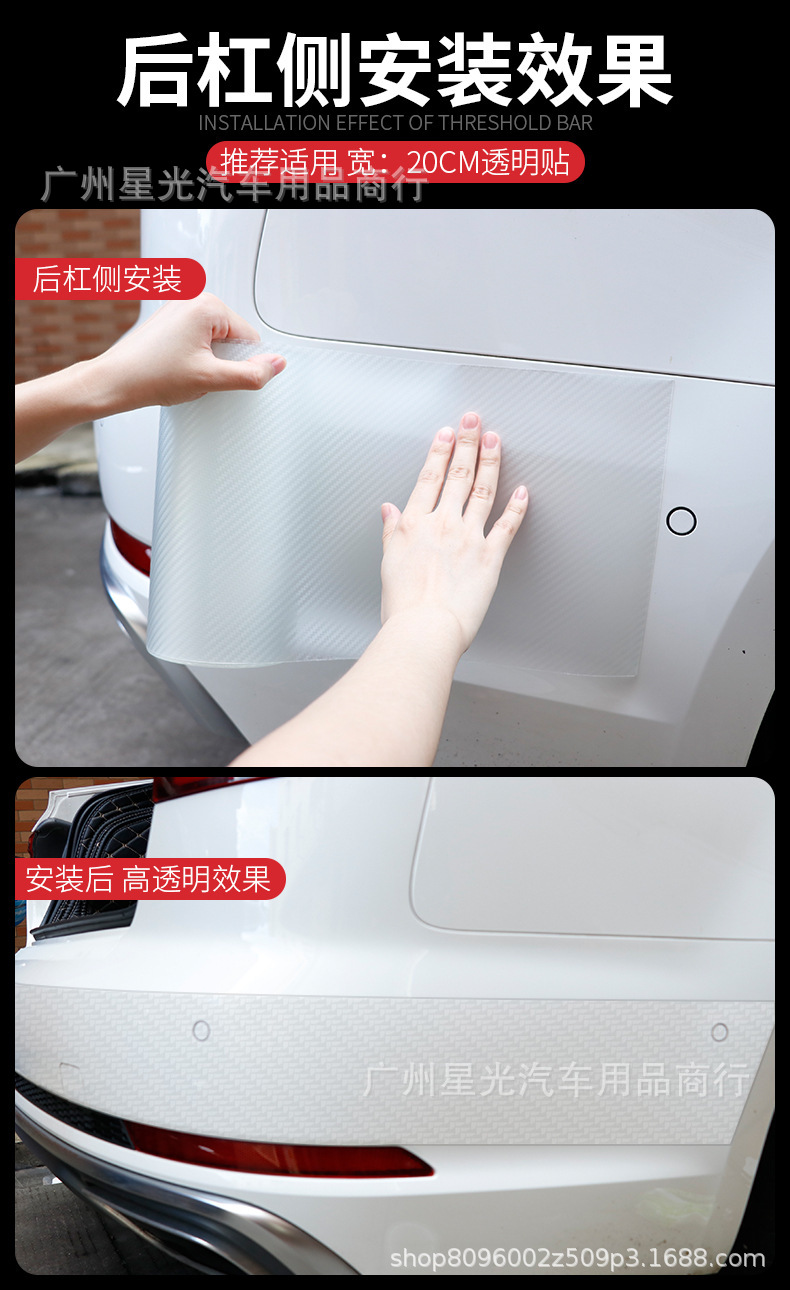 后杠侧安装效果

INSTALLATION EFFECT OF THRESHOLD BAR

推荐适用 宽：20CM透明贴

广州星光汽车用品商行

后杠侧安装

安装后 高透明效果

广州星光汽车用品商行

shop8096002z509p3.1688.com