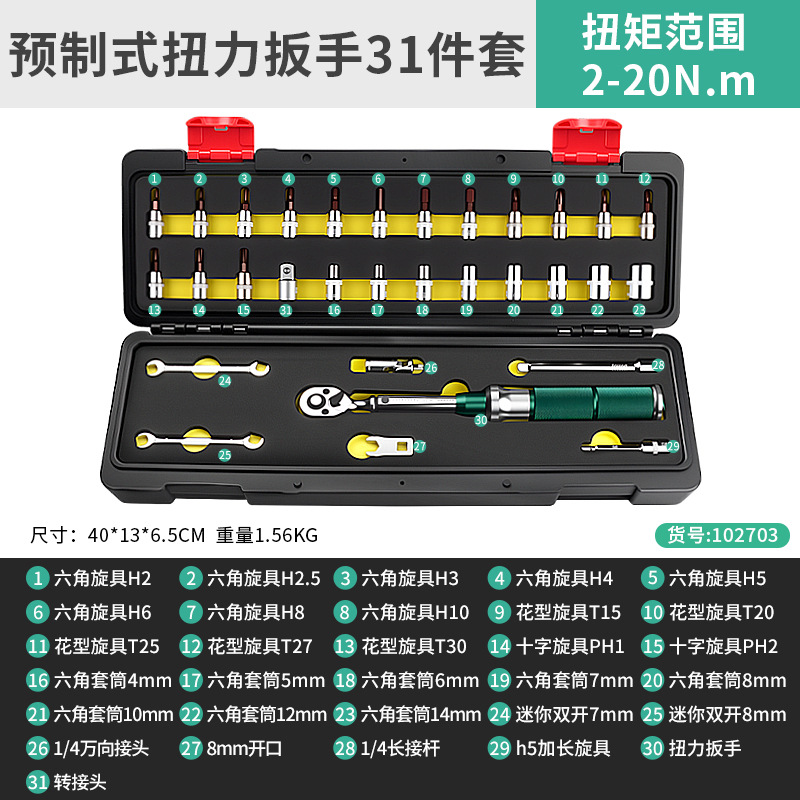 预制式扭力扳手31件套

扭矩范围
2-20N.m

1 2 3 4 5 6 7 8 9 10 11 12

13 14 15 31 16 17 18 19 20 21 22 23

24 26 28 30 25 27 29

尺寸：40*13*6.5CM 重量1.56KG

货号:102703

1 六角旋具H2
2 六角旋具H2.5
3 六角旋具H3
4 六角旋具H4
5 六角旋具H5
6 六角旋具H6
7 六角旋具H8
8 六角旋具H10
9 花型旋具T15
10 花型旋具T20
11 花型旋具T25
12 花型旋具T27
13 花型旋具T30
14 十字旋具PH1
15 十字旋具PH2
16 六角套筒4mm
17 六角套筒5mm
18 六角套筒6mm
19 六角套筒7mm
20 六角套筒8mm
21 六角套筒10mm
22 六角套筒12mm
23 六角套筒14mm
24 迷你双开7mm
25 迷你双开8mm
26 1/4万向接头
27 8mm开口
28 1/4长接杆
29 h5加长旋具
30 扭力扳手
31 转接头