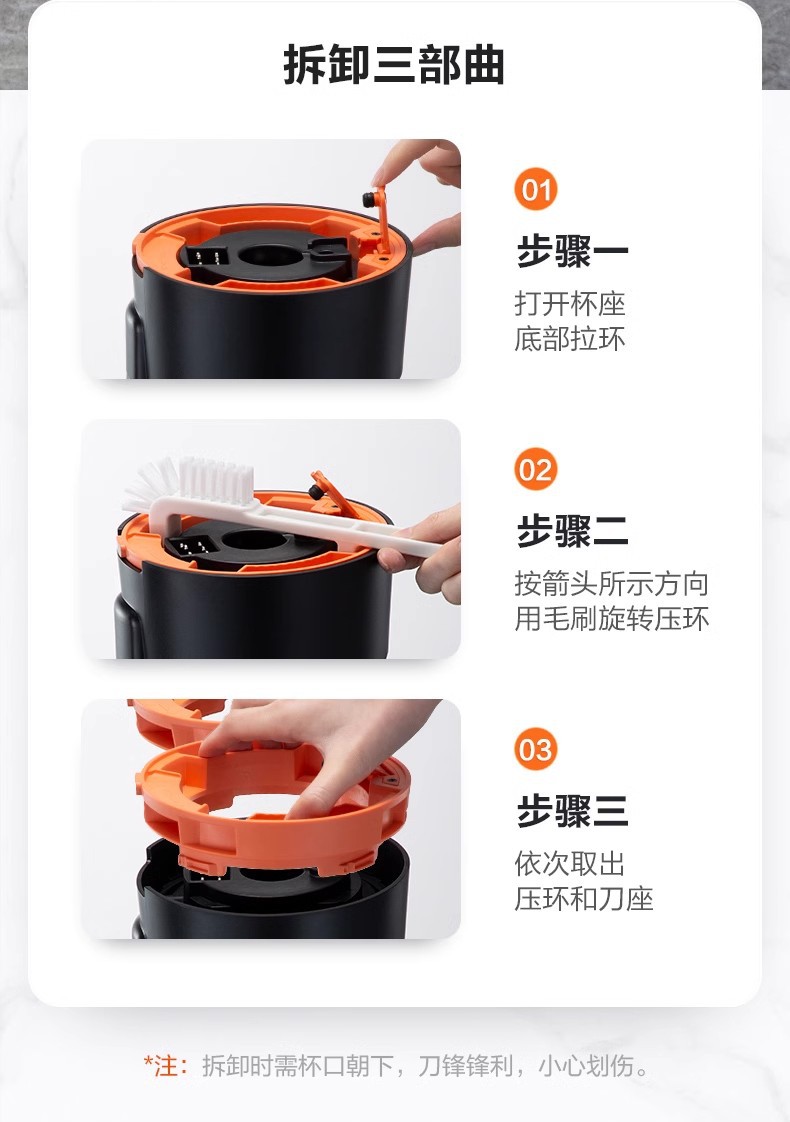 拆卸三部曲

01
步骤一
打开杯座
底部拉环

02
步骤二
按箭头所示方向
用毛刷旋转压环

03
步骤三
依次取出
压环和刀座

*注：拆卸时需杯口朝下，刀锋锋利，小心划伤。