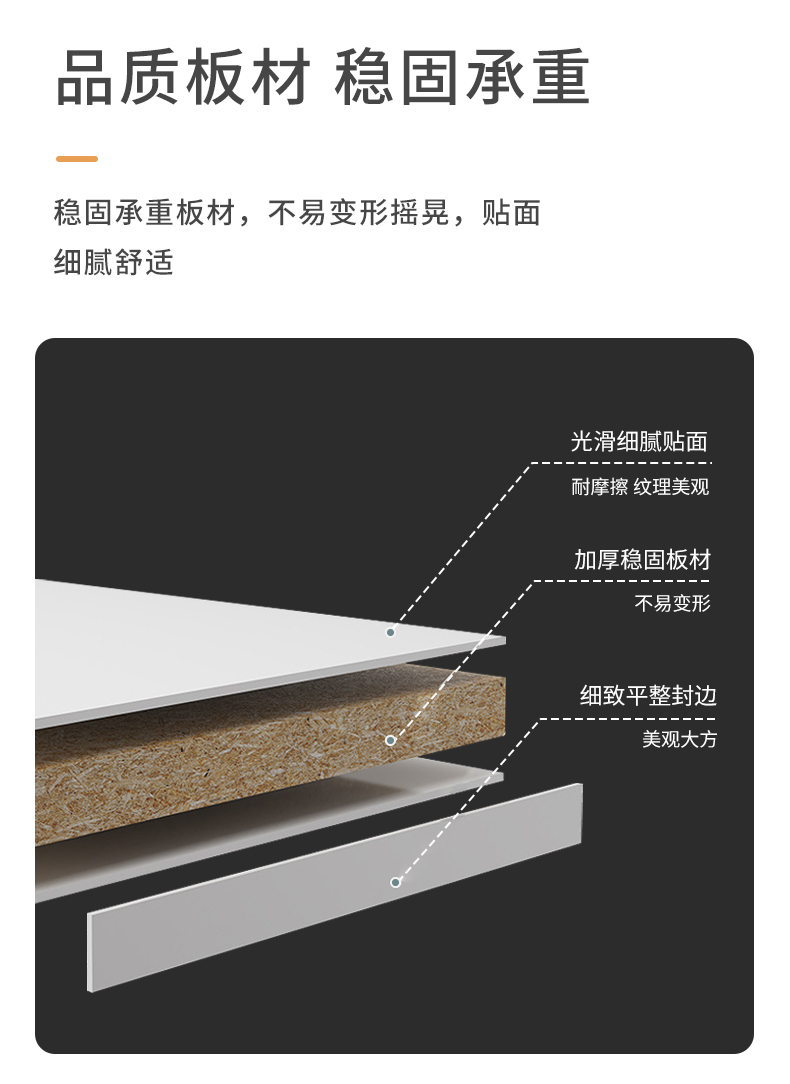 品质板材 稳固承重

稳固承重板材，不易变形摇晃，贴面细腻舒适

光滑细腻贴面

耐摩擦 纹理美观

加厚稳固板材

不易变形

细致平整封边

美观大方