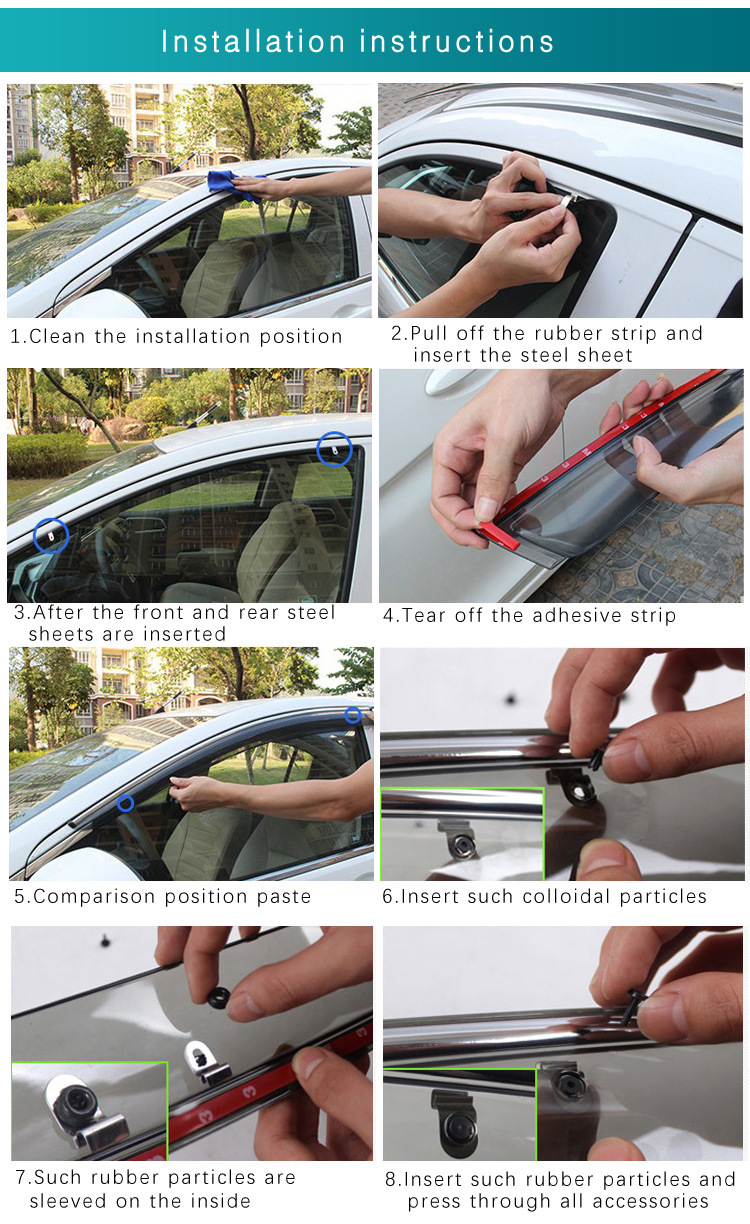 Installation instructions

1.Clean the installation position

2.Pull off the rubber strip and insert the steel sheet

3.After the front and rear steel sheets are inserted

4.Tear off the adhesive strip

5.Comparison position paste

6.Insert such colloidal particles

7.Such rubber particles are sleeved on the inside

8.Insert such rubber particles and press through all accessories