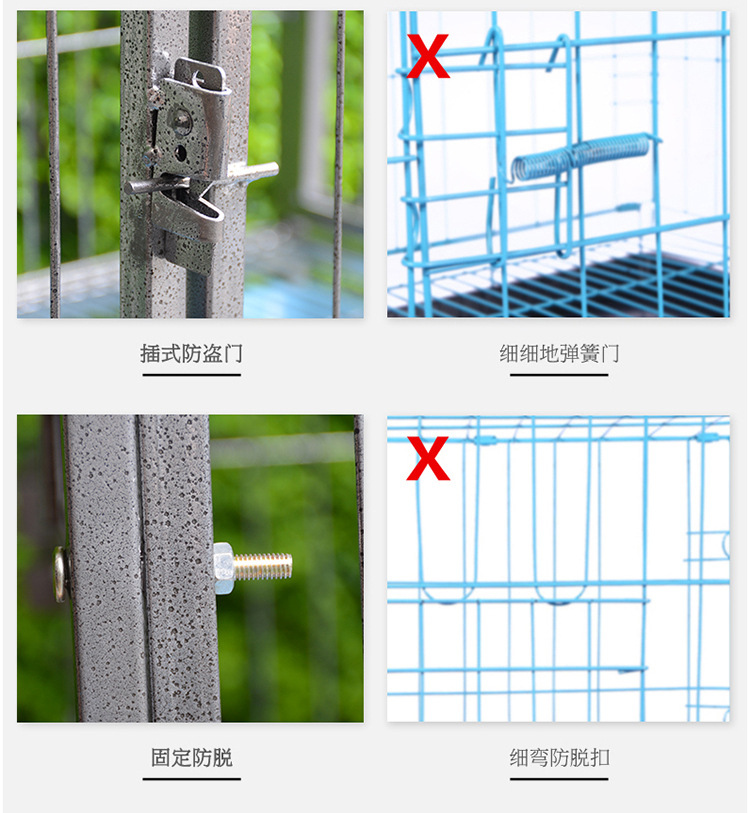 X

插式防盗门

细细地弹簧门

X

固定防脱

细弯防脱扣