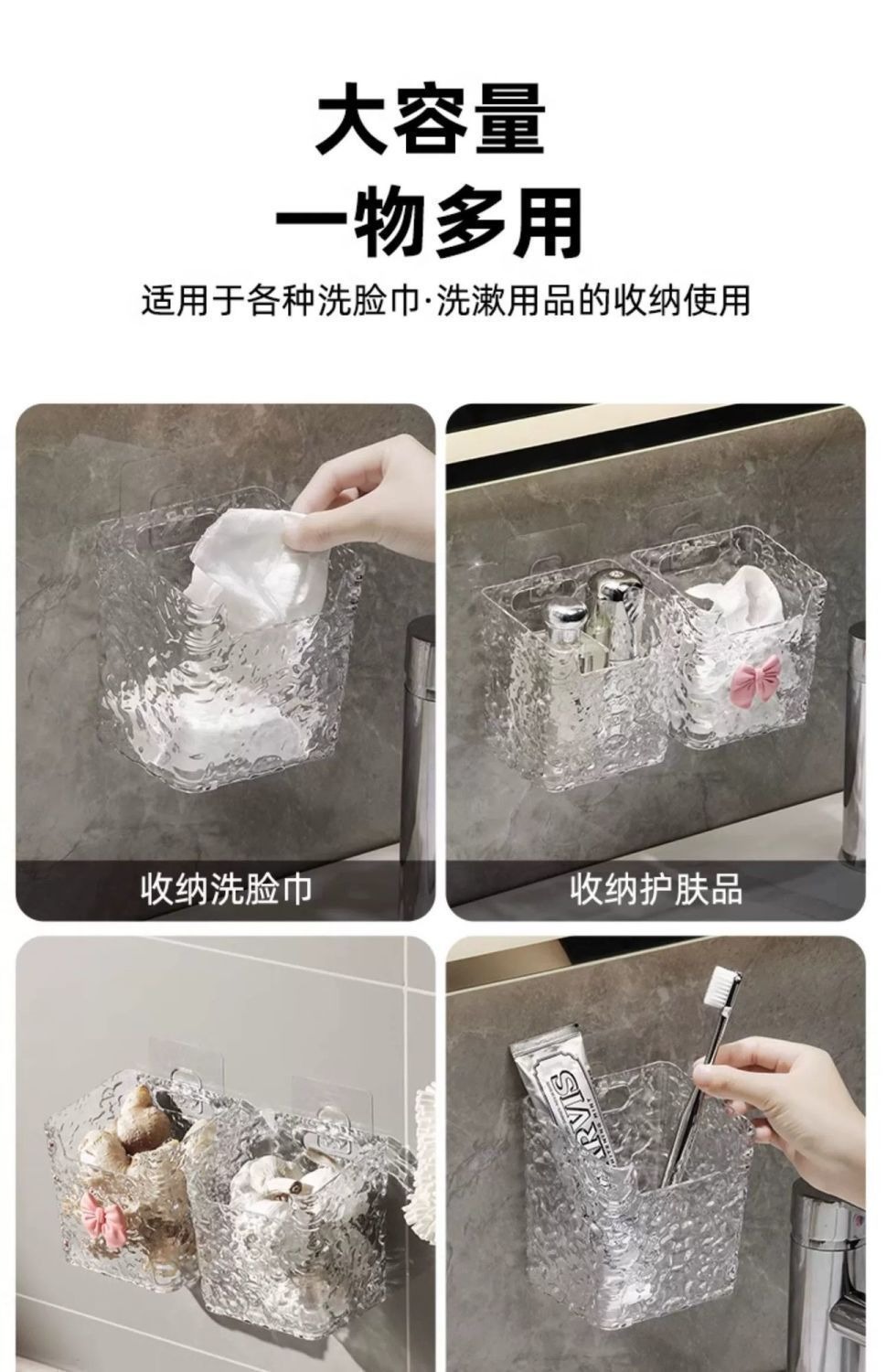 大容量
一物多用

适用于各种洗脸巾·洗漱用品的收纳使用

收纳洗脸巾

收纳护肤品

MARVIS