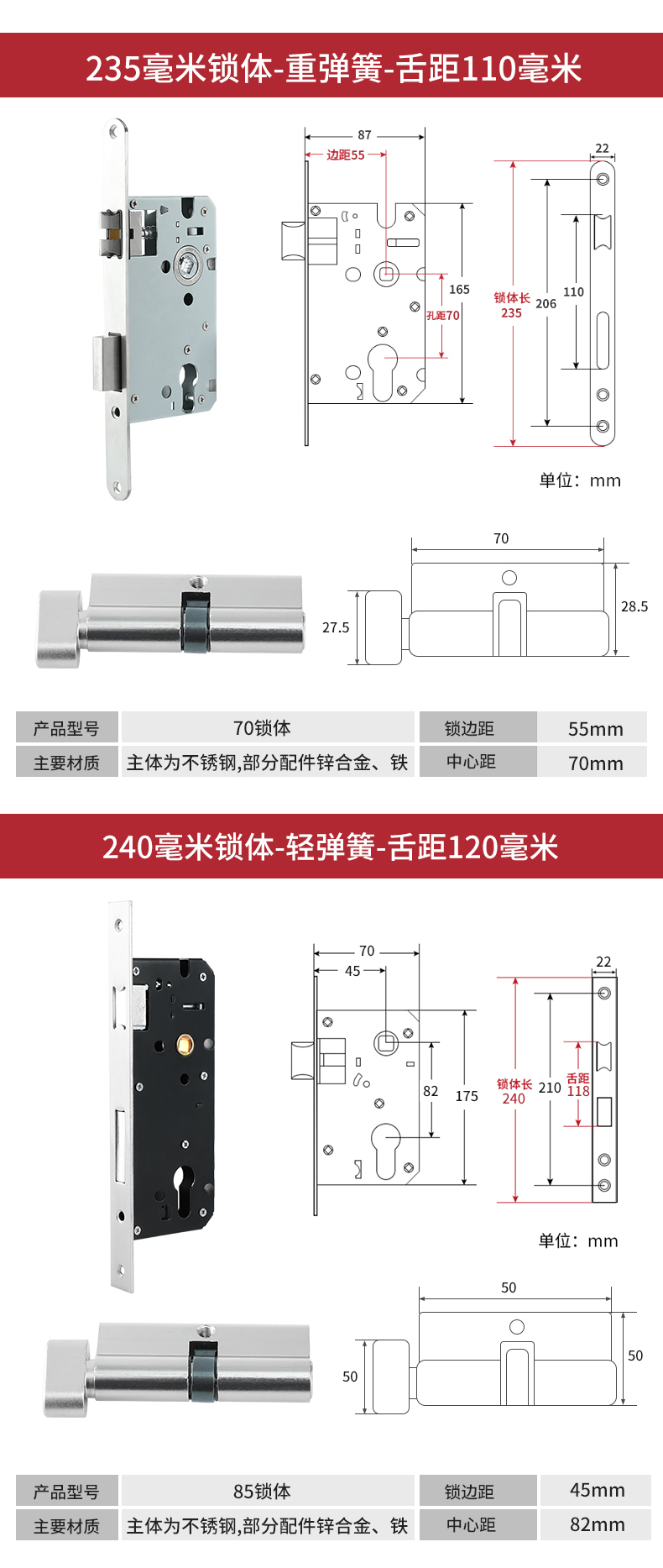 235毫米锁体-重弹簧-舌距110毫米

87
边距55
165
孔距70
22
锁体长
235
206
110

单位：mm

70
27.5
28.5

| 产品型号 | 70锁体 | 锁边距 | 55mm |
|---|---|---|---|
| 主要材质 | 主体为不锈钢,部分配件锌合金、铁 | 中心距 | 70mm |

240毫米锁体-轻弹簧-舌距120毫米

70
45
82
175
22
锁体长
240
210
舌距
118

单位：mm

50
50
50

| 产品型号 | 85锁体 | 锁边距 | 45mm |
|---|---|---|---|
| 主要材质 | 主体为不锈钢,部分配件锌合金、铁 | 中心距 | 82mm |