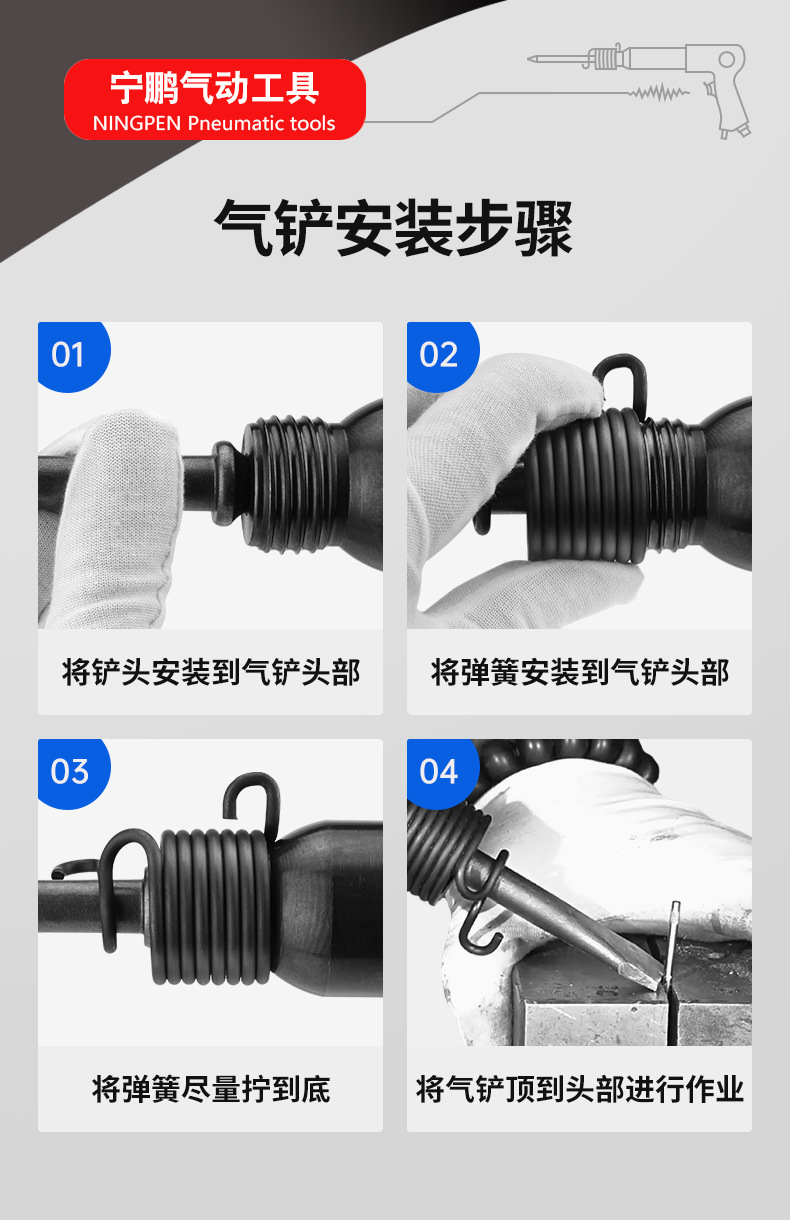 宁鹏气动工具
NINGPEN Pneumatic tools

气铲安装步骤

01
将铲头安装到气铲头部

02
将弹簧安装到气铲头部

03
将弹簧尽量拧到底

04
将气铲顶到头部进行作业