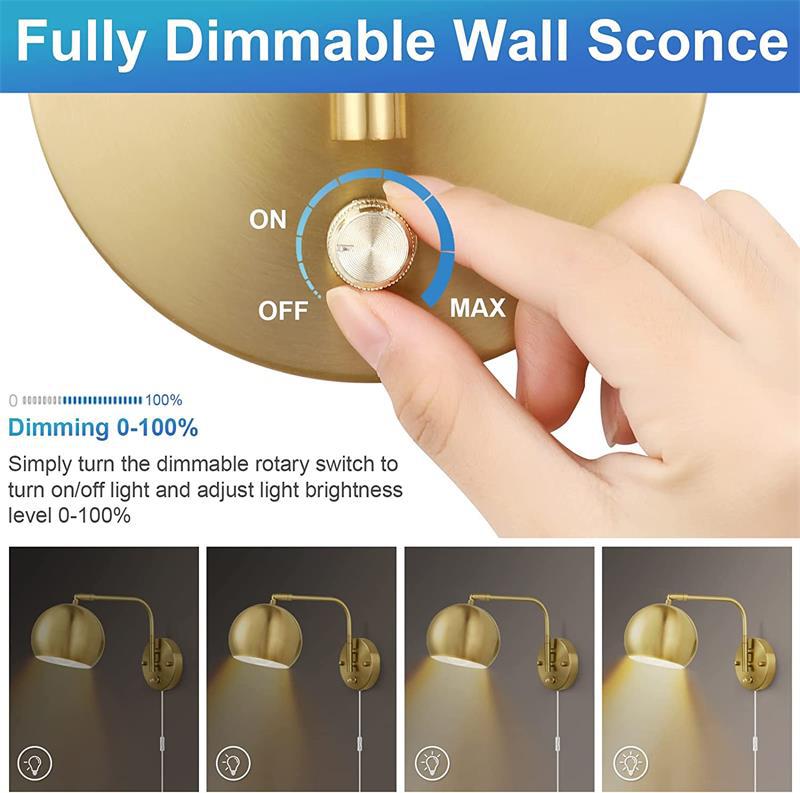 Fully Dimmable Wall Sconce

ON
OFF
MAX

0 100%

Dimming 0-100%

Simply turn the dimmable rotary switch to turn on/off light and adjust light brightness level 0-100%