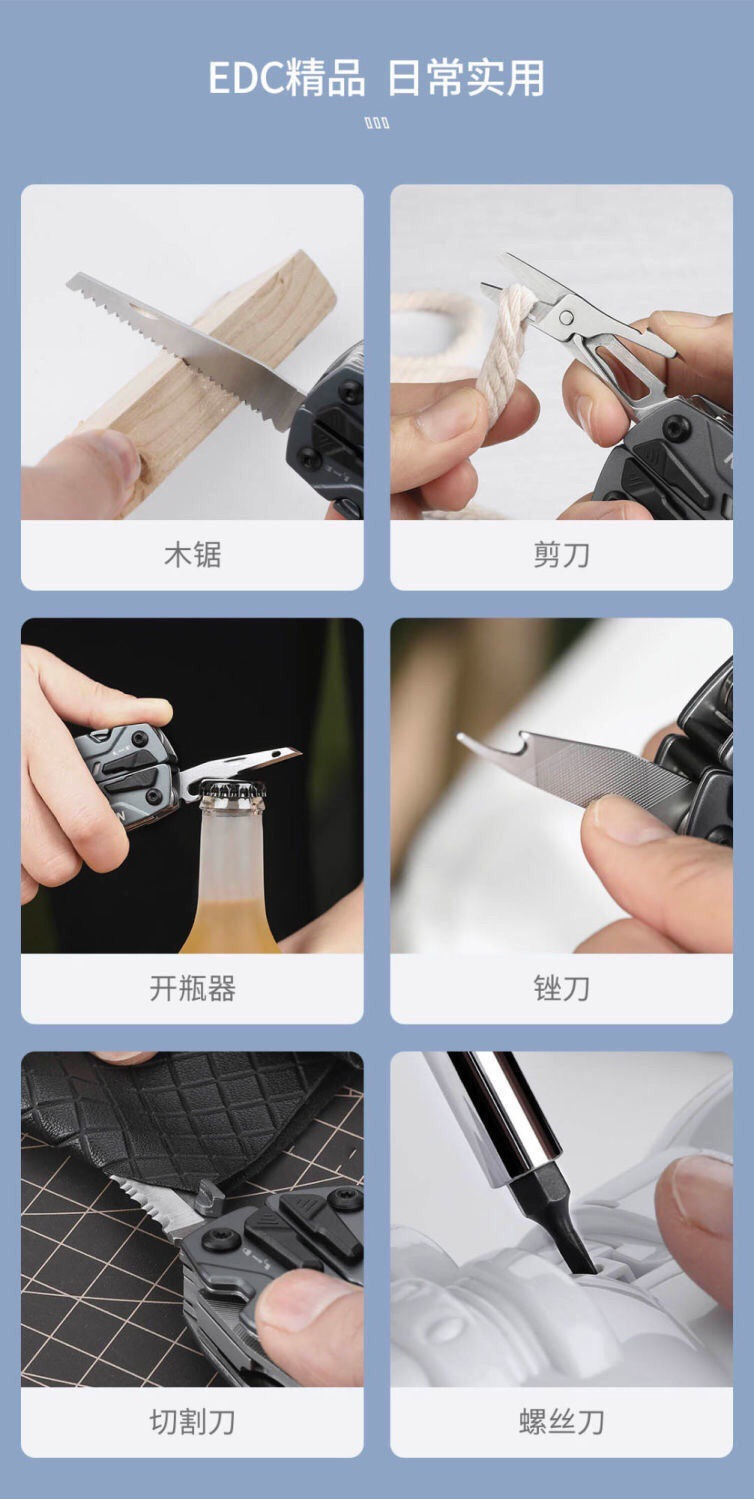 EDC精品 日常实用

木锯

剪刀

开瓶器

锉刀

切割刀

螺丝刀