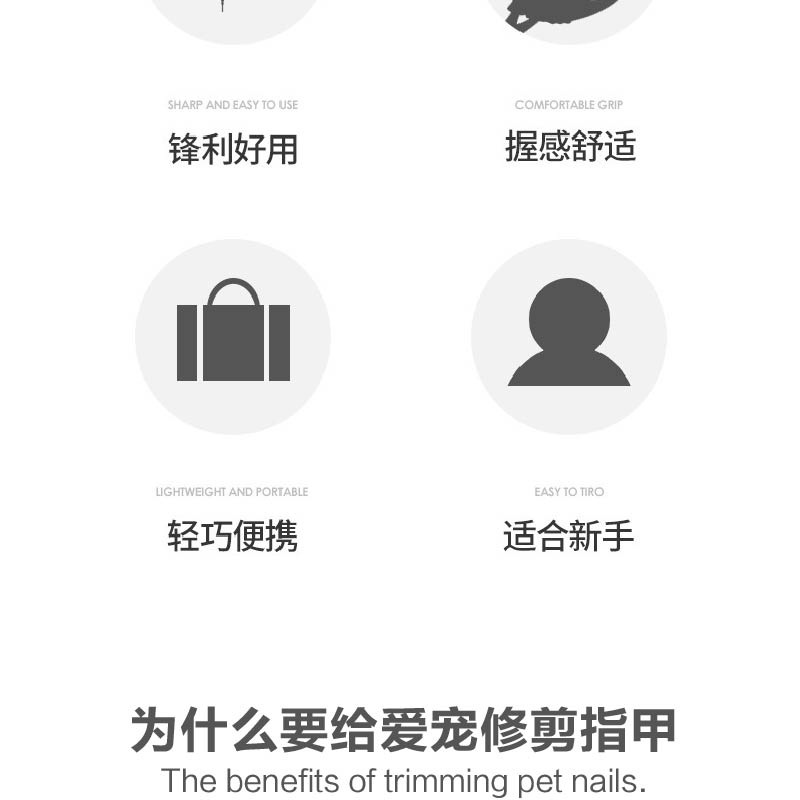 SHARP AND EASY TO USE
锋利好用

COMFORTABLE GRIP
握感舒适

LIGHTWEIGHT AND PORTABLE
轻巧便携

EASY TO TIRO
适合新手

为什么要给爱宠修剪指甲
The benefits of trimming pet nails.