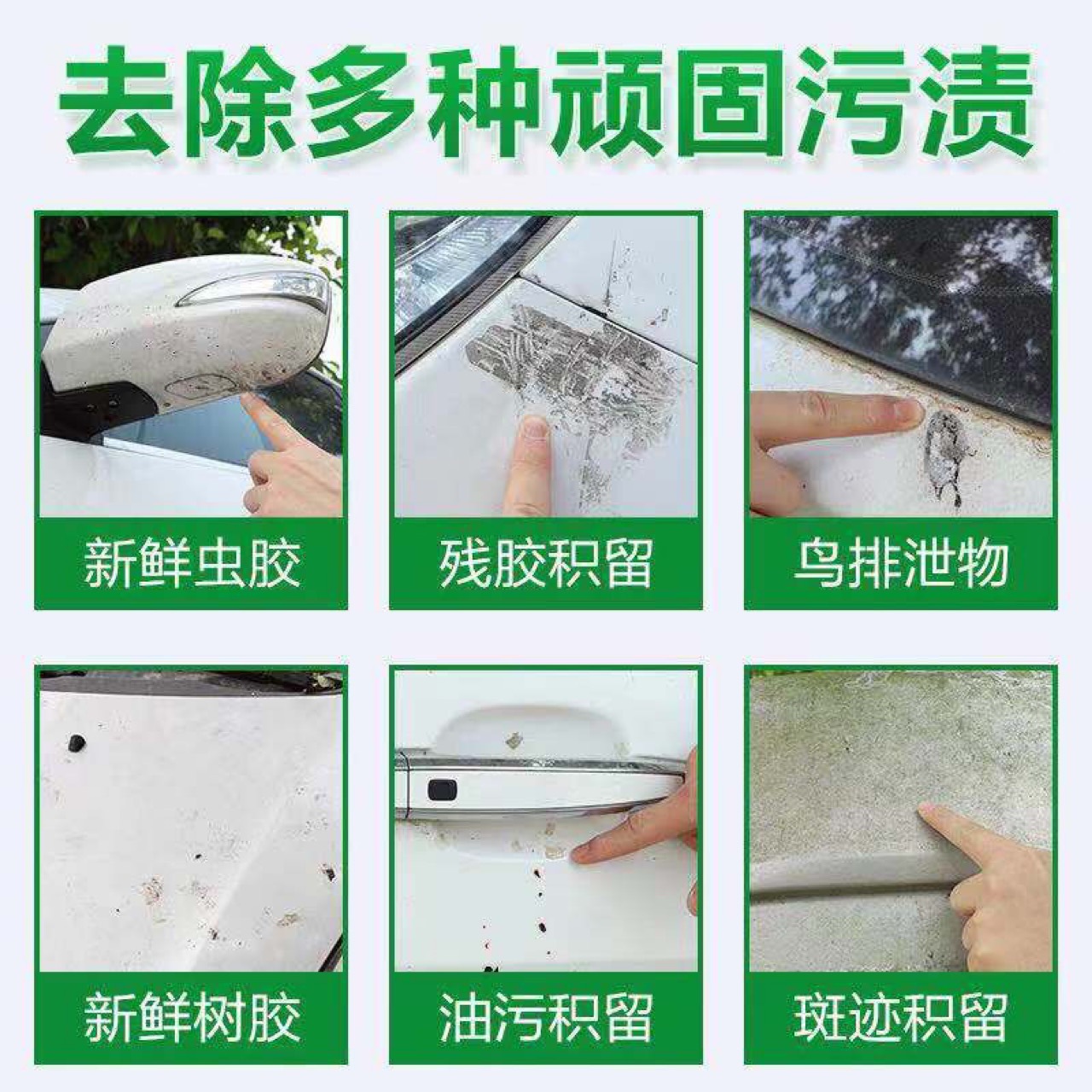 去除多种顽固污渍

新鲜虫胶

残胶积留

鸟排泄物

新鲜树胶

油污积留

斑迹积留