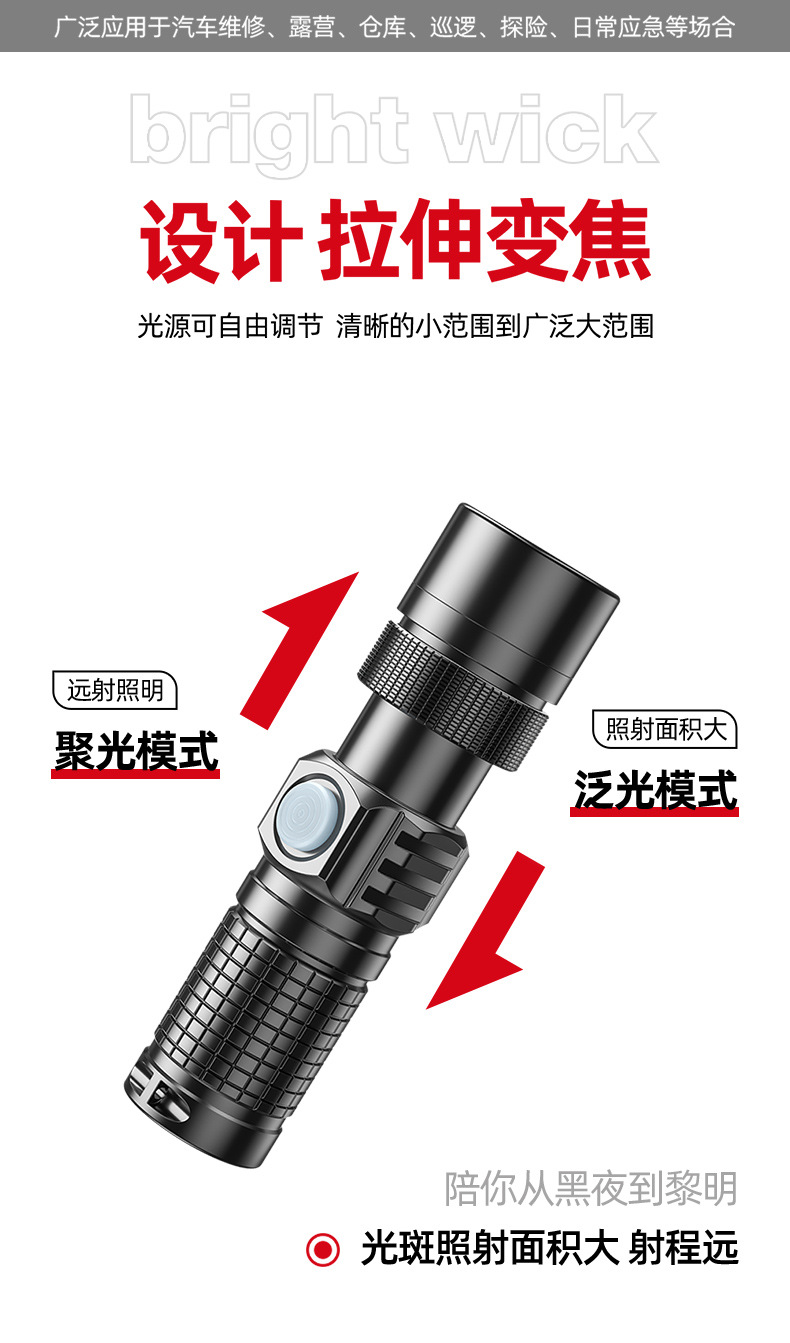 广泛应用于汽车维修、露营、仓库、巡逻、探险、日常应急等场合

bright wick

设计 拉伸变焦

光源可自由调节 清晰的小范围到广泛大范围

远射照明

聚光模式

照射面积大

泛光模式

陪你从黑夜到黎明

光斑照射面积大 射程远