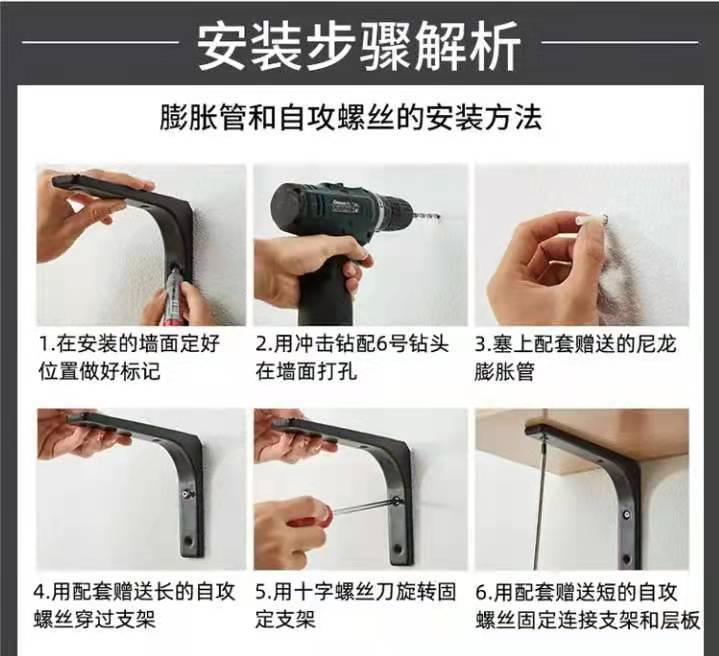 安装步骤解析

膨胀管和自攻螺丝的安装方法

1.在安装的墙面定好位置做好标记

2.用冲击钻配6号钻头在墙面打孔

3.塞上配套赠送的尼龙膨胀管

4.用配套赠送长的自攻螺丝穿过支架

5.用十字螺丝刀旋转固定支架

6.用配套赠送短的自攻螺丝固定连接支架和层板