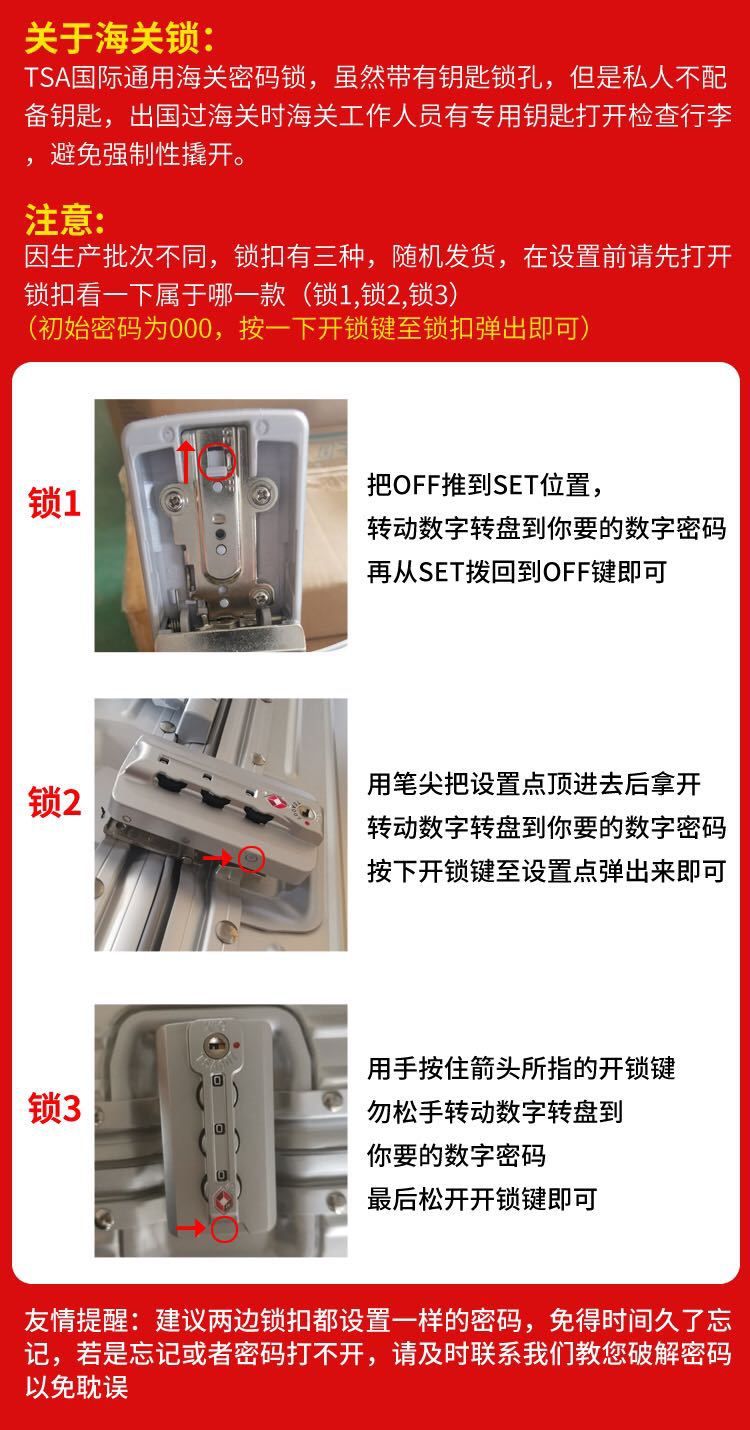 关于海关锁：
TSA国际通用海关密码锁，虽然带有钥匙锁孔，但是私人不配备钥匙，出国过海关时海关工作人员有专用钥匙打开检查行李，避免强制性撬开。

注意：
因生产批次不同，锁扣有三种，随机发货，在设置前请先打开锁扣看一下属于哪一款（锁1,锁2,锁3）
（初始密码为000，按一下开锁键至锁扣弹出即可）

锁1
把OFF推到SET位置，
转动数字转盘到你要的数字密码
再从SET拨回到OFF键即可

锁2
用笔尖把设置点顶进去后拿开
转动数字转盘到你要的数字密码
按下开锁键至设置点弹出来即可

锁3
用手按住箭头所指的开锁键
勿松手转动数字转盘到
你要的数字密码
最后松开开锁键即可

友情提醒：建议两边锁扣都设置一样的密码，免得时间久了忘记，若是忘记或者密码打不开，请及时联系我们教您破解密码以免耽误