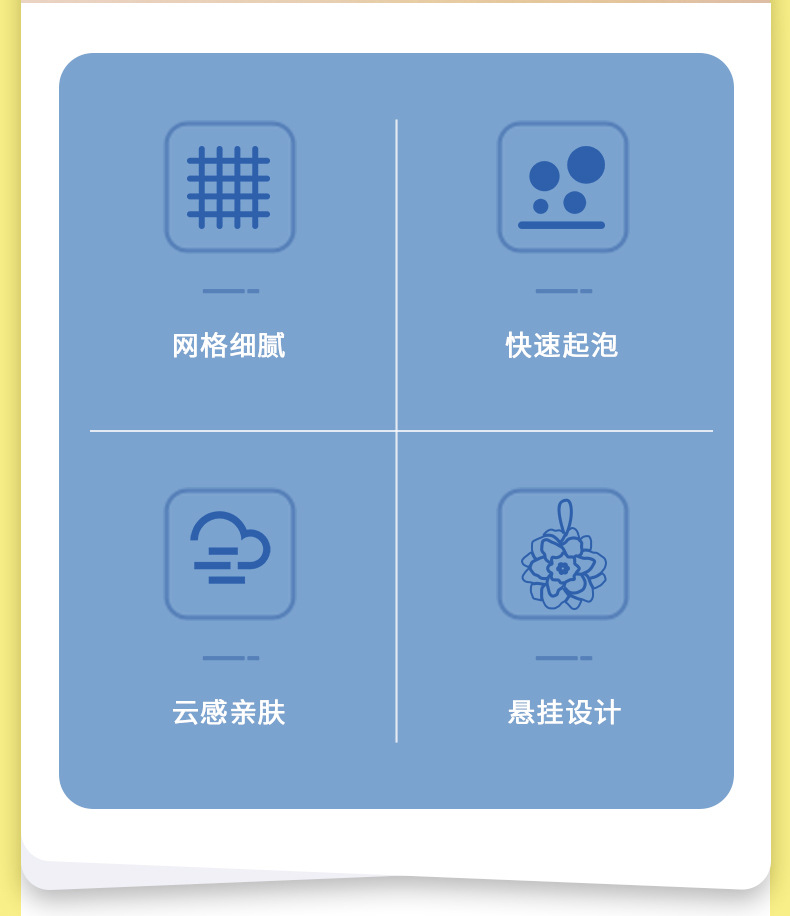 网格细腻

快速起泡

云感亲肤

悬挂设计