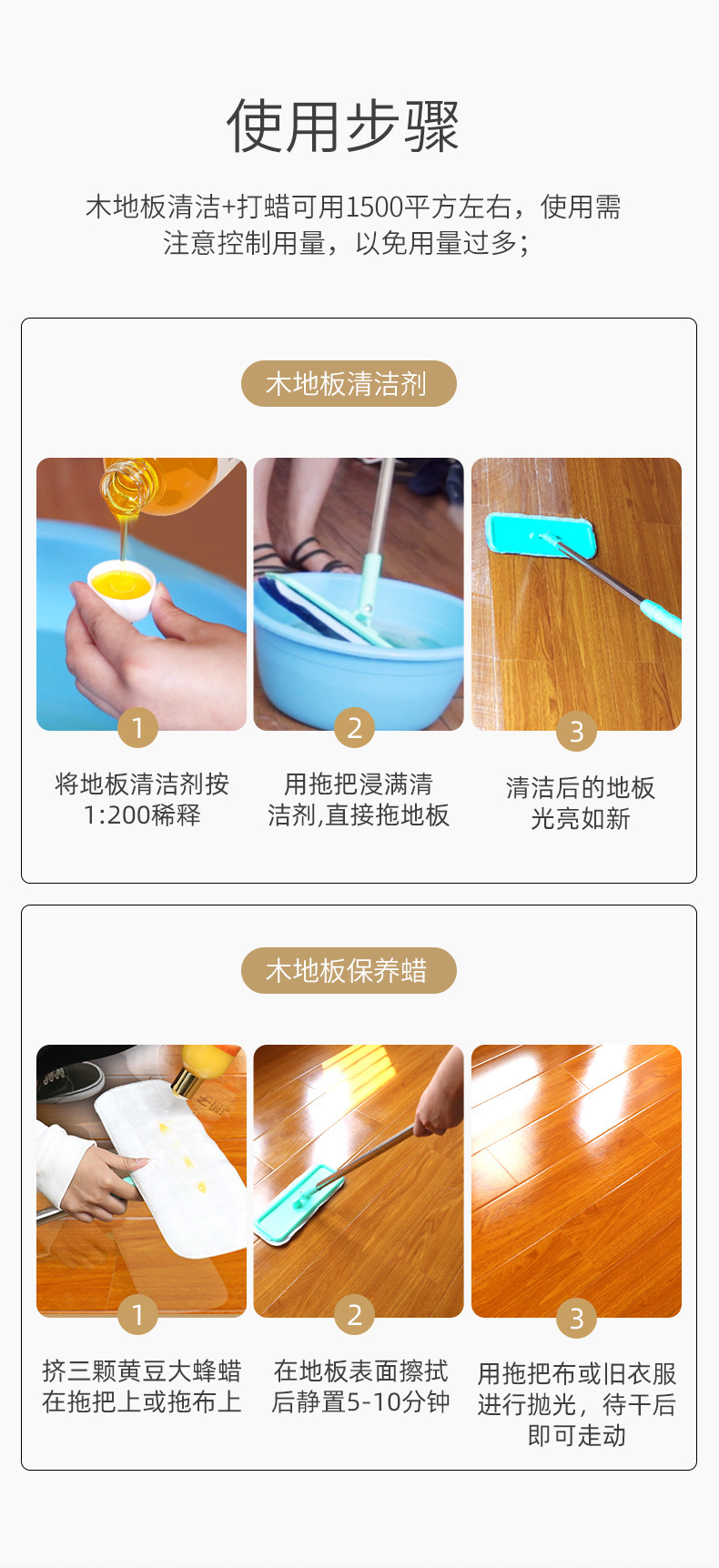 使用步骤

木地板清洁+打蜡可用1500平方左右，使用需注意控制用量，以免用量过多；

木地板清洁剂

1
将地板清洁剂按1:200稀释

2
用拖把浸满清洁剂,直接拖地板

3
清洁后的地板光亮如新

木地板保养蜡

1
挤三颗黄豆大蜂蜡在拖把上或拖布上

2
在地板表面擦拭后静置5-10分钟

3
用拖把布或旧衣服进行抛光，待干后即可走动