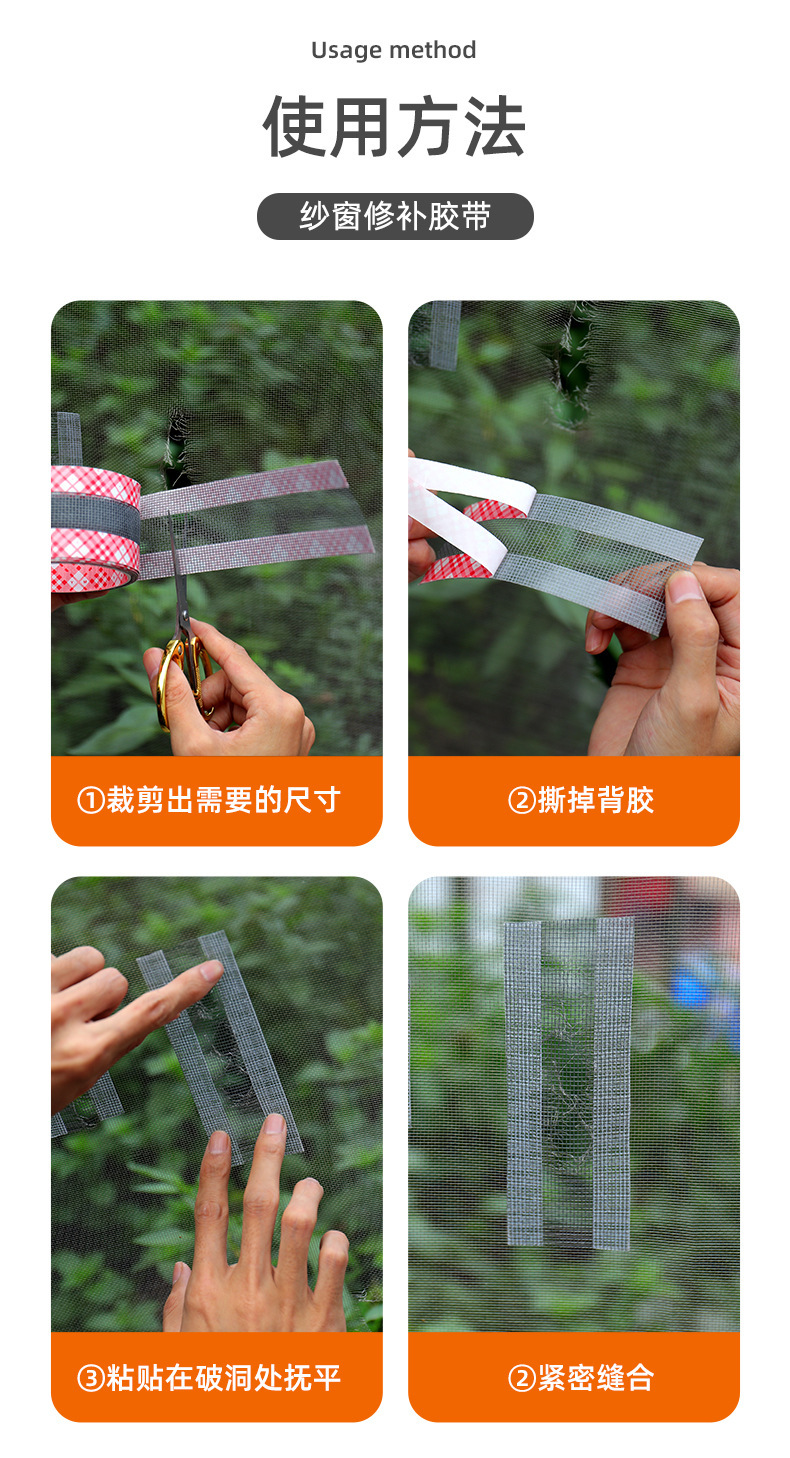 Usage method

使用方法

纱窗修补胶带

①裁剪出需要的尺寸

②撕掉背胶

③粘贴在破洞处抚平

②紧密缝合