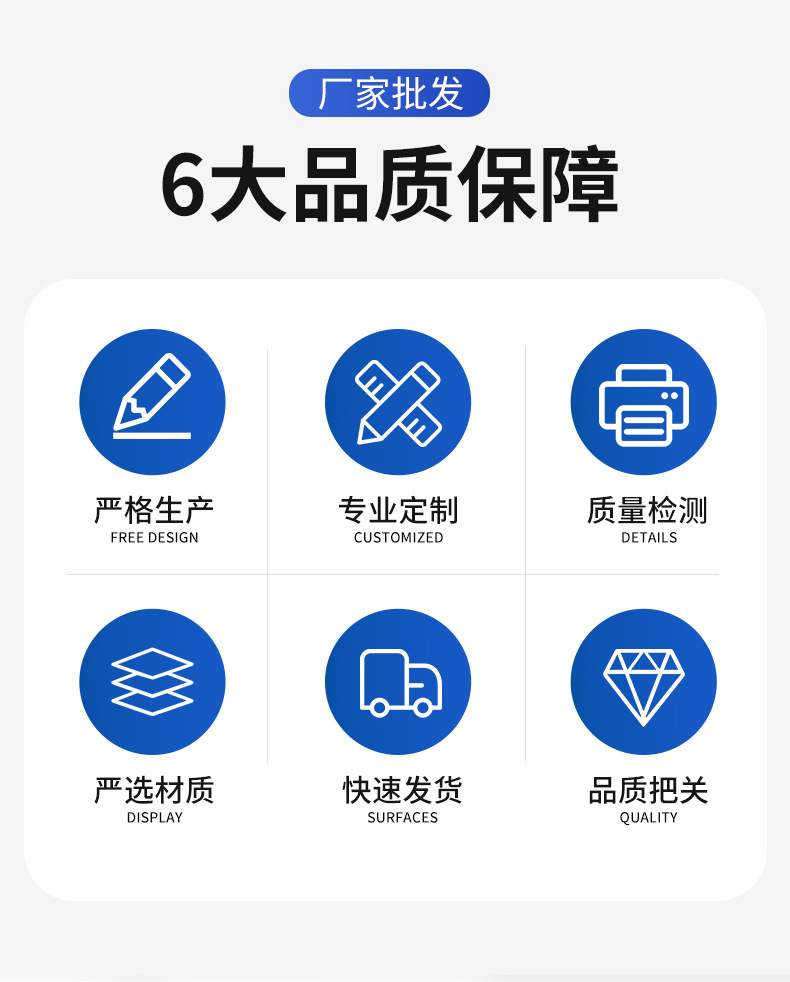 厂家批发

6大品质保障

严格生产
FREE DESIGN

专业定制
CUSTOMIZED

质量检测
DETAILS

严选材质
DISPLAY

快速发货
SURFACES

品质把关
QUALITY