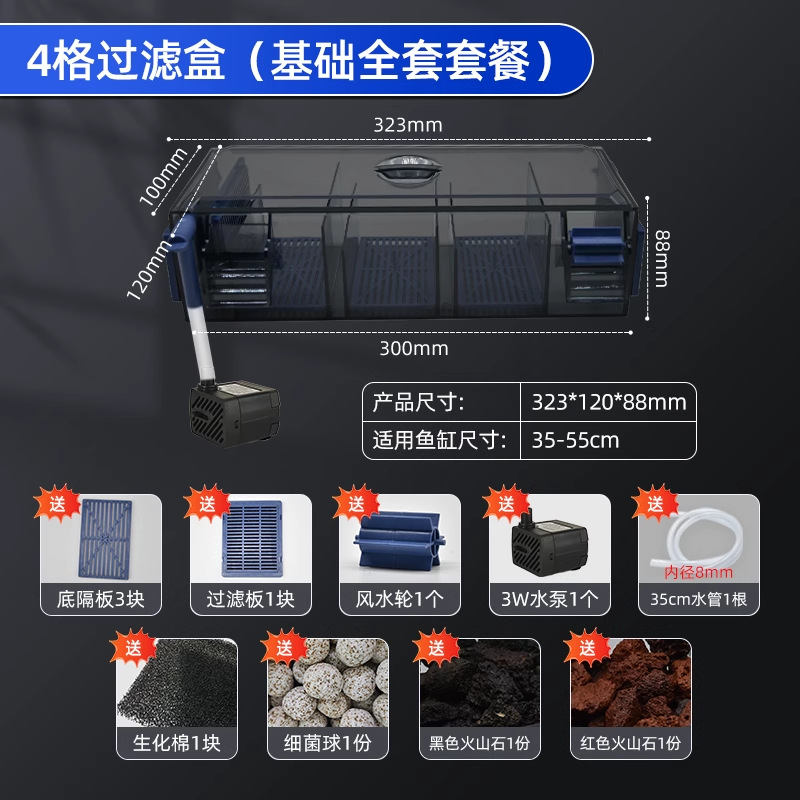 4格过滤盒（基础全套套餐）

323mm

100mm

120mm

88mm

300mm

| 产品尺寸: | 323*120*88mm |
|---|---|
| 适用鱼缸尺寸: | 35-55cm |

送
底隔板3块

送
过滤板1块

送
风水轮1个

送
3W水泵1个

送
内径8mm
35cm水管1根

送
生化棉1块

送
细菌球1份

送
黑色火山石1份

送
红色火山石1份