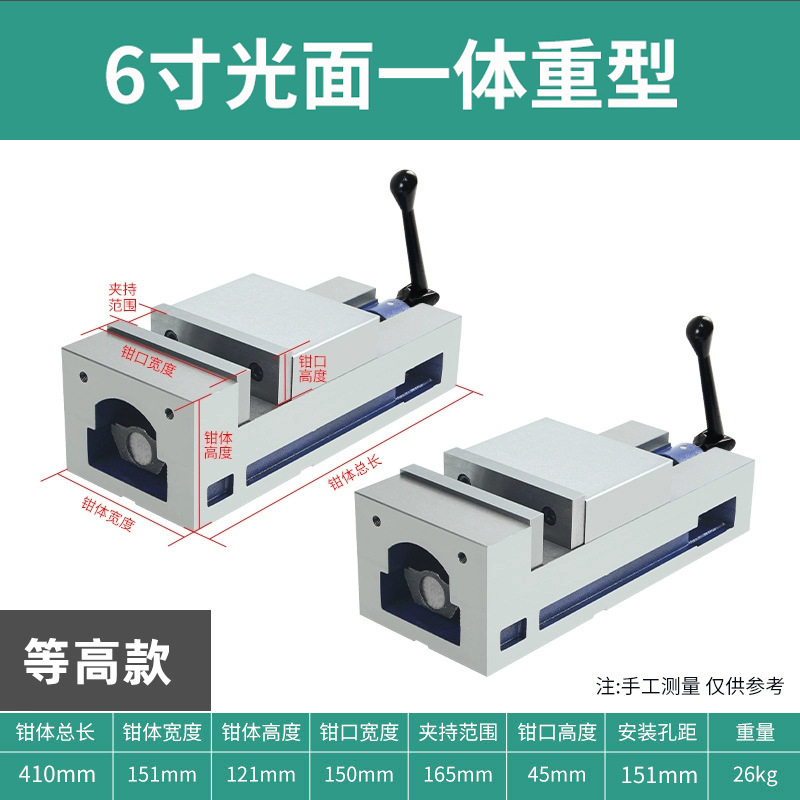 6寸光面一体重型

夹持范围

钳口宽度

钳口高度

钳体高度

钳体总长

钳体宽度

等高款

注:手工测量 仅供参考

| 钳体总长 | 钳体宽度 | 钳体高度 | 钳口宽度 | 夹持范围 | 钳口高度 | 安装孔距 | 重量 |
|---|---|---|---|---|---|---|---|
| 410mm | 151mm | 121mm | 150mm | 165mm | 45mm | 151mm | 26kg |