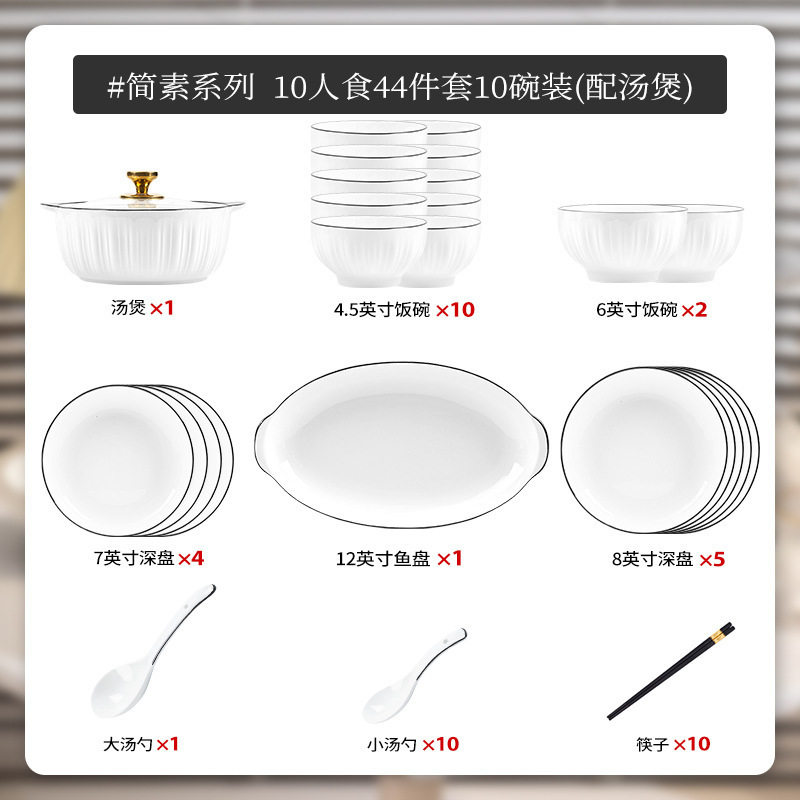 #简素系列 10人食44件套10碗装(配汤煲)

汤煲 ×1

4.5英寸饭碗 ×10

6英寸饭碗 ×2

7英寸深盘 ×4

12英寸鱼盘 ×1

8英寸深盘 ×5

大汤勺 ×1

小汤勺 ×10

筷子 ×10