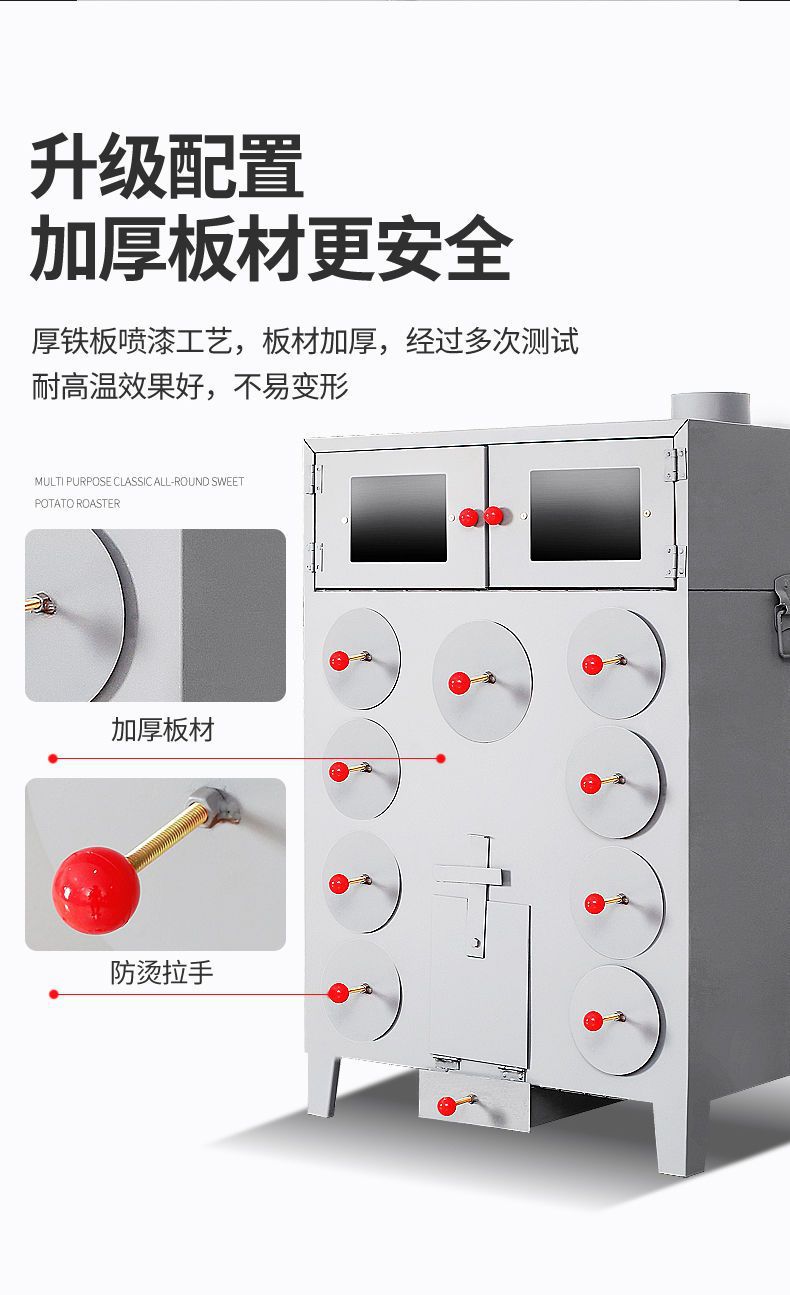 升级配置
加厚板材更安全

厚铁板喷漆工艺，板材加厚，经过多次测试
耐高温效果好，不易变形

MULTI PURPOSE CLASSIC ALL-ROUND SWEET POTATO ROASTER

加厚板材

防烫拉手