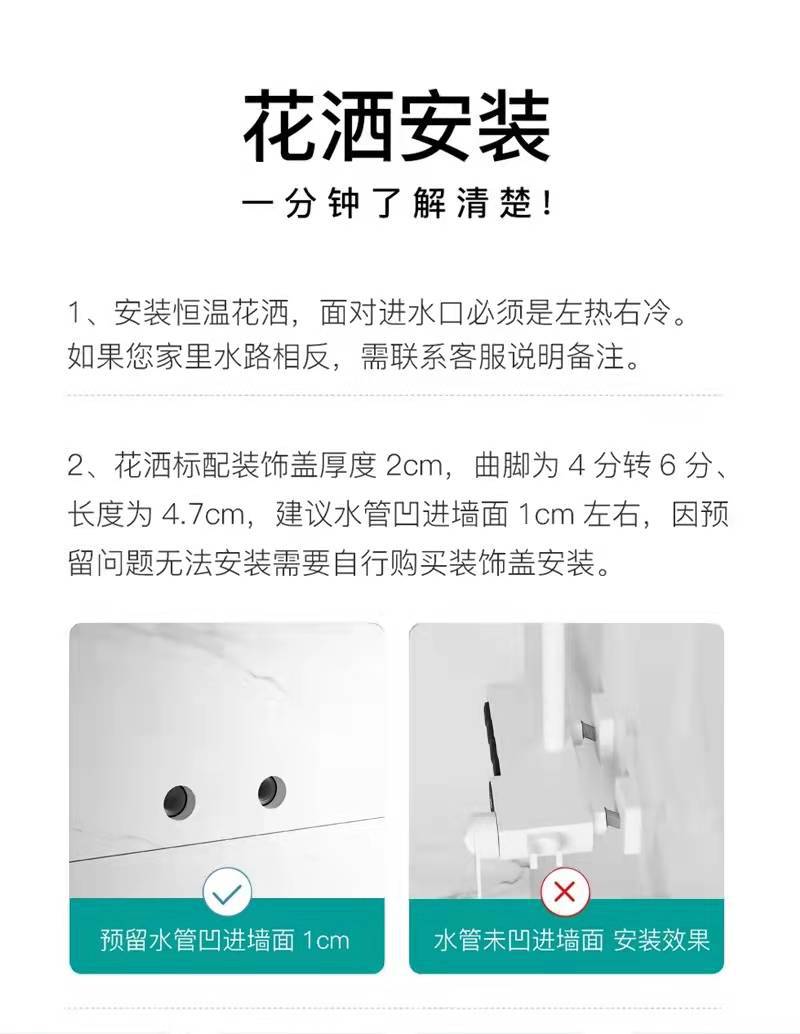 花洒安装

一分钟了解清楚!

1、安装恒温花洒，面对进水口必须是左热右冷。如果您家里水路相反，需联系客服说明备注。

2、花洒标配装饰盖厚度 2cm，曲脚为 4 分转 6 分、长度为 4.7cm，建议水管凹进墙面 1cm 左右，因预留问题无法安装需要自行购买装饰盖安装。

预留水管凹进墙面 1cm

水管未凹进墙面 安装效果