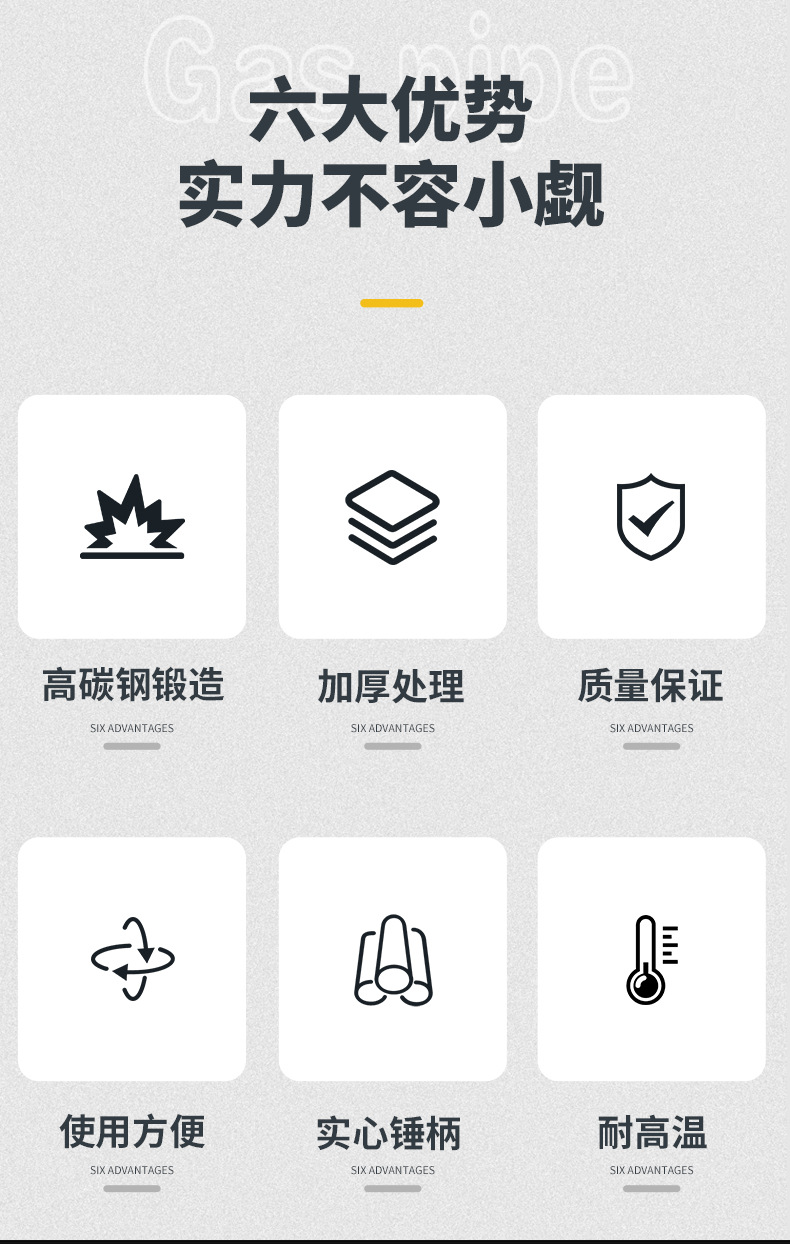 Gas pipe

六大优势
实力不容小觑

高碳钢锻造
SIX ADVANTAGES

加厚处理
SIX ADVANTAGES

质量保证
SIX ADVANTAGES

使用方便
SIX ADVANTAGES

实心锤柄
SIX ADVANTAGES

耐高温
SIX ADVANTAGES