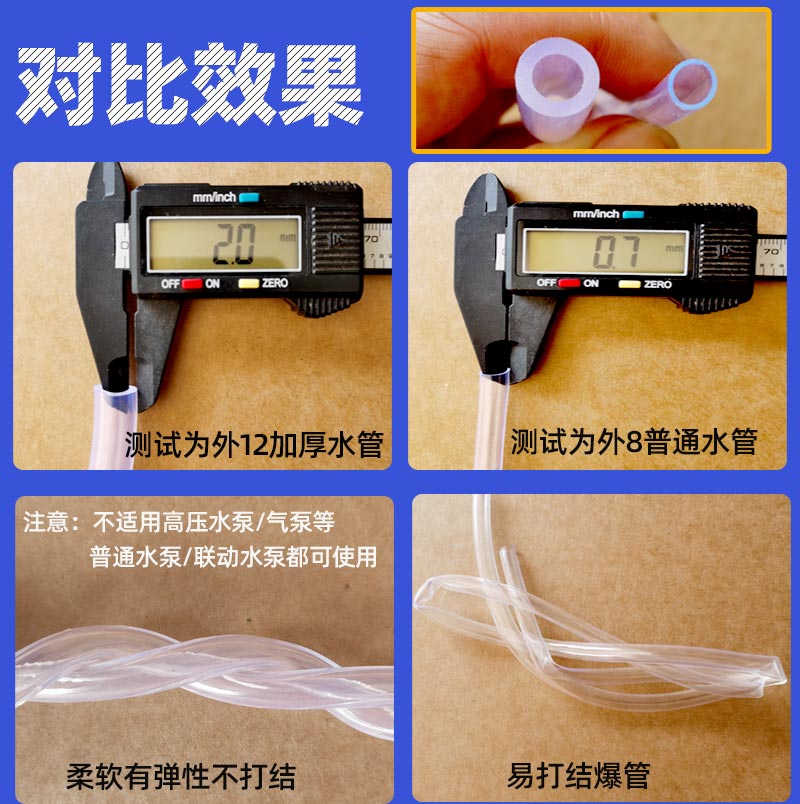 对比效果

mm/inch
2.0 mm
OFF ON ZERO
70
测试为外12加厚水管

mm/inch
0.7 mm
OFF ON ZERO
70
测试为外8普通水管

注意：不适用高压水泵/气泵等
普通水泵/联动水泵都可使用

柔软有弹性不打结

易打结爆管