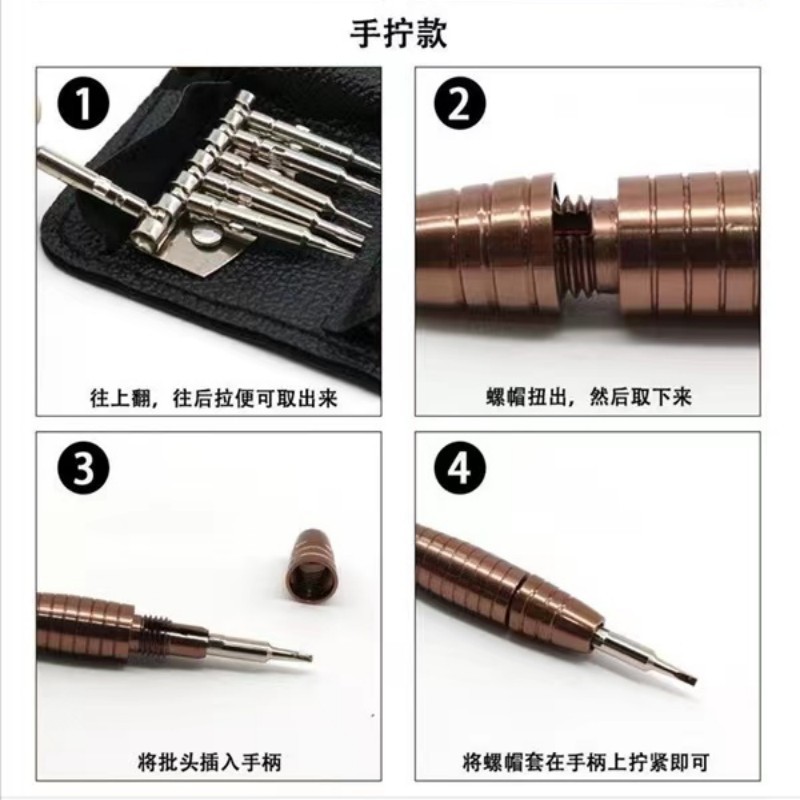 手拧款

1

往上翻，往后拉便可取出来

2

螺帽扭出，然后取下来

3

将批头插入手柄

4

将螺帽套在手柄上拧紧即可