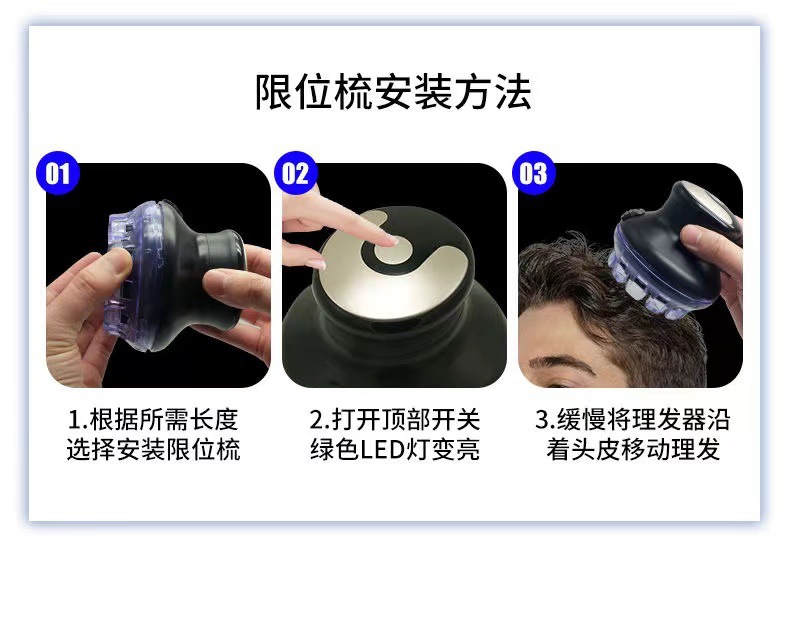 限位梳安装方法

01

1.根据所需长度选择安装限位梳

02

2.打开顶部开关绿色LED灯变亮

03

3.缓慢将理发器沿着头皮移动理发