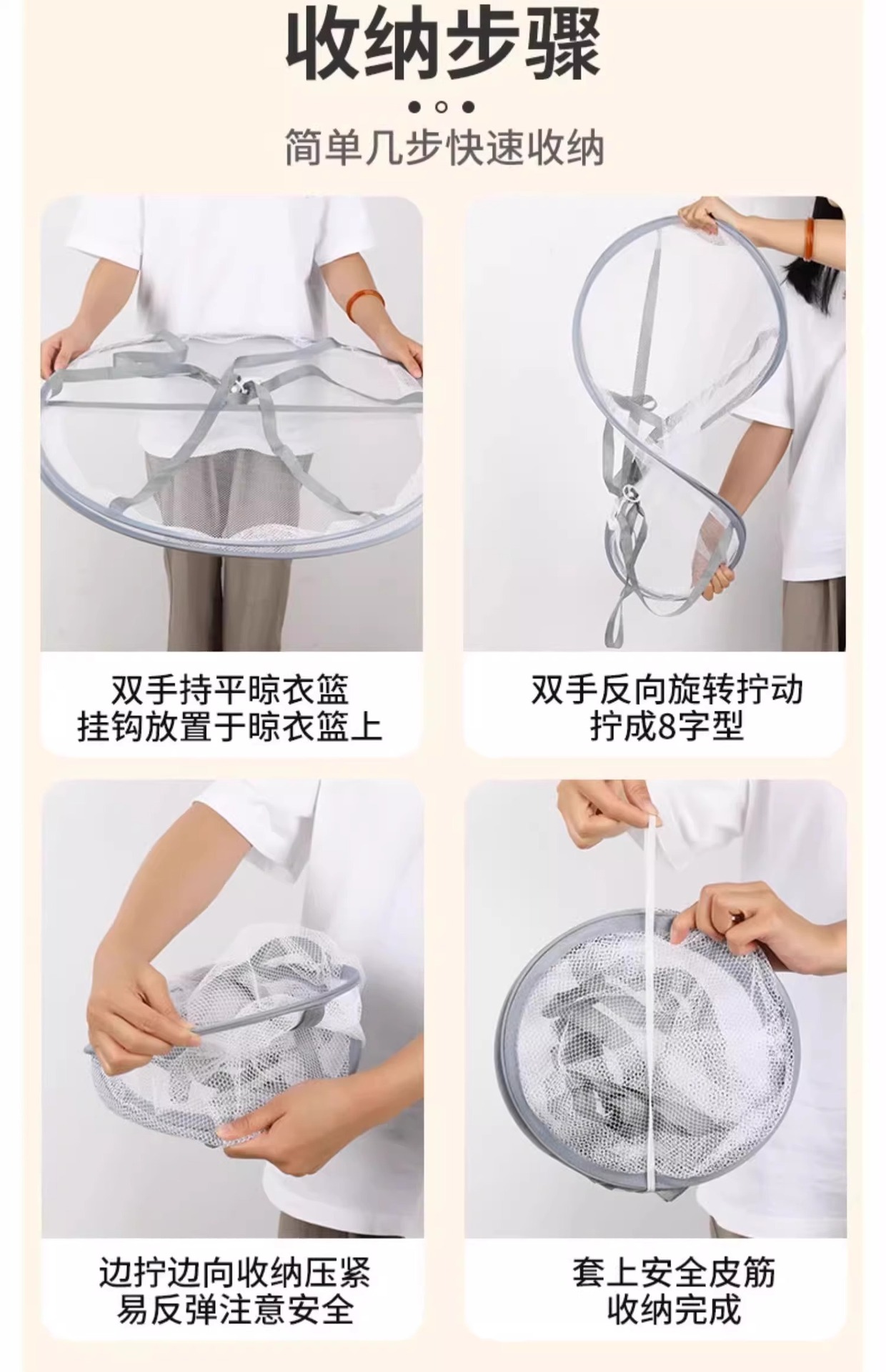 收纳步骤

简单几步快速收纳

双手持平晾衣篮
挂钩放置于晾衣篮上

双手反向旋转拧动
拧成8字型

边拧边向收纳压紧
易反弹注意安全

套上安全皮筋
收纳完成