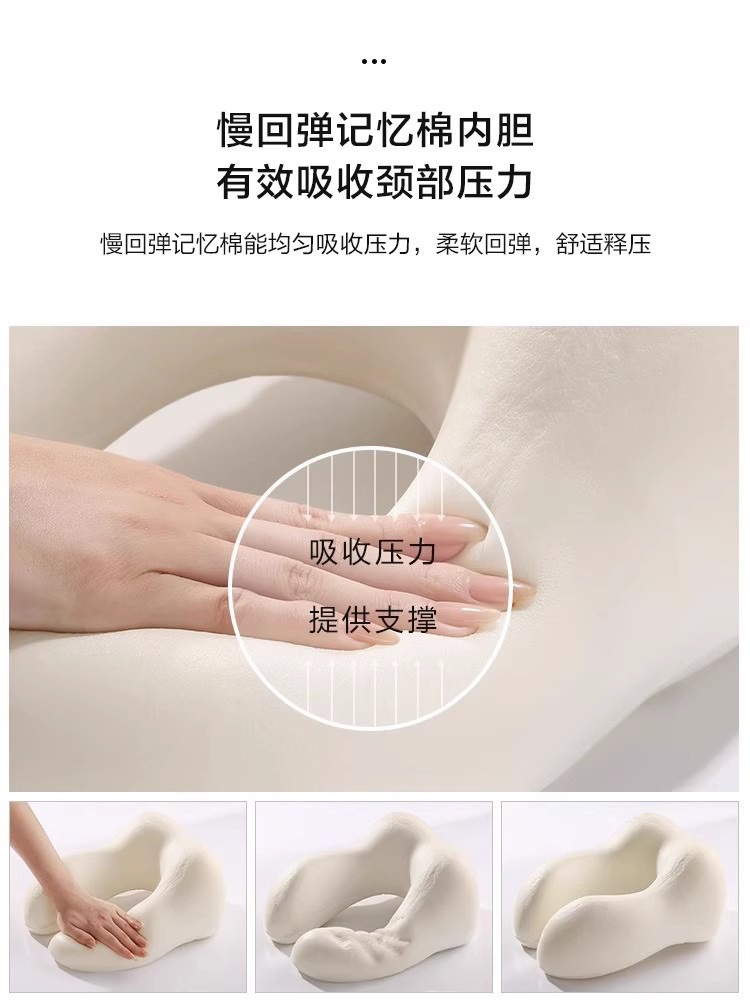 ...

慢回弹记忆棉内胆
有效吸收颈部压力

慢回弹记忆棉能均匀吸收压力，柔软回弹，舒适释压

吸收压力
提供支撑