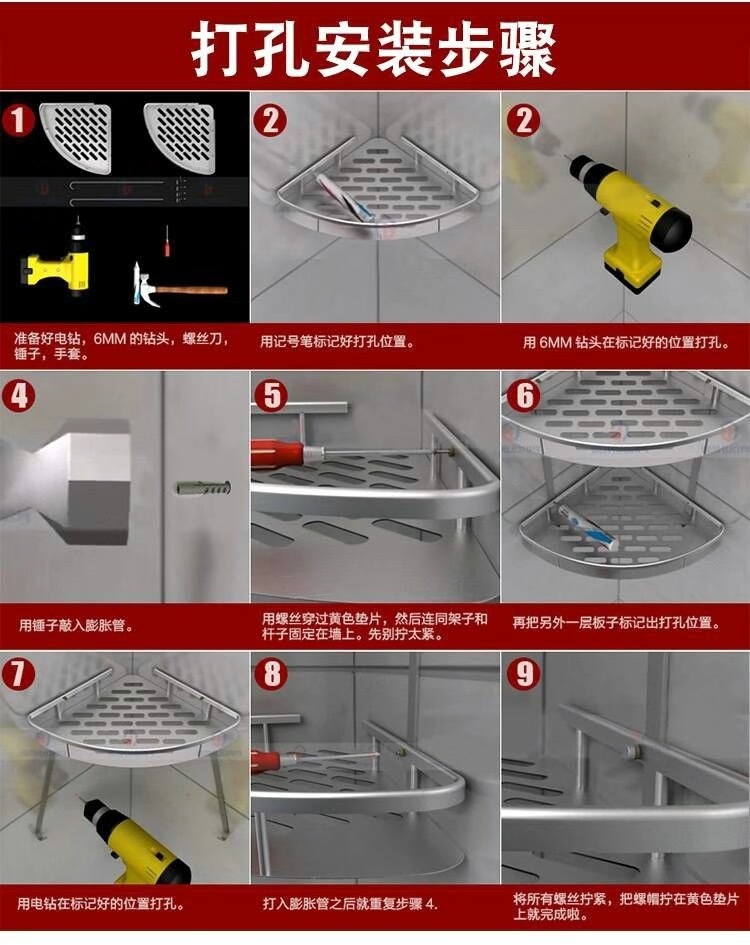 打孔安装步骤

1

准备好电钻，6MM 的钻头，螺丝刀，锤子，手套。

2

用记号笔标记好打孔位置。

2

用 6MM 钻头在标记好的位置打孔。

4

用锤子敲入膨胀管。

5

用螺丝穿过黄色垫片，然后连同架子和杆子固定在墙上。先别拧太紧。

6

再把另外一层板子标记出打孔位置。

7

用电钻在标记好的位置打孔。

8

打入膨胀管之后就重复步骤 4.

9

将所有螺丝拧紧，把螺帽拧在黄色垫片上就完成啦。