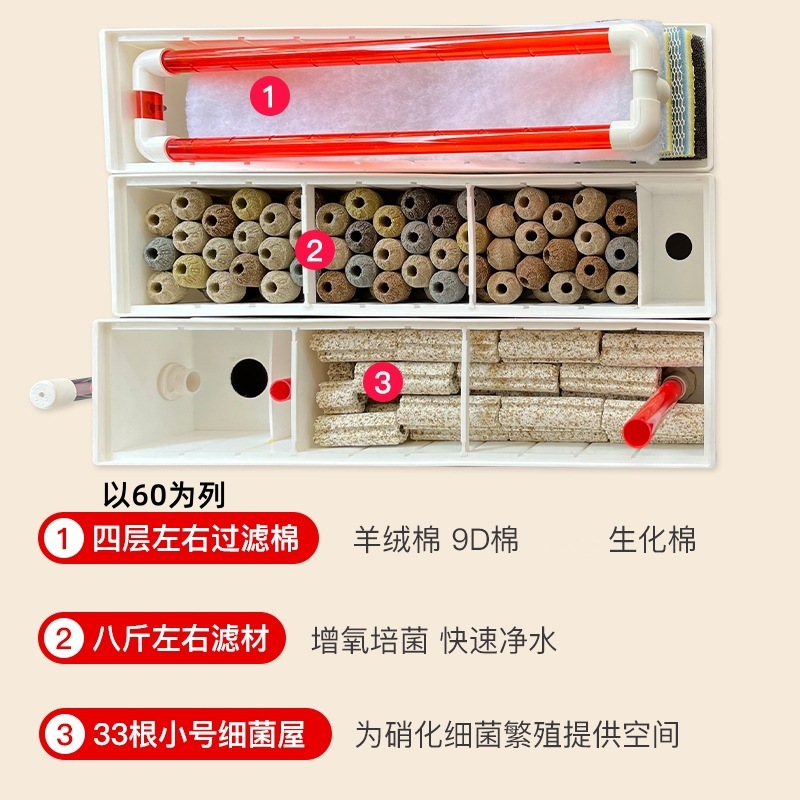 1

2

3

以60为列

1 四层左右过滤棉 羊绒棉 9D棉 生化棉

2 八斤左右滤材 增氧培菌 快速净水

3 33根小号细菌屋 为硝化细菌繁殖提供空间