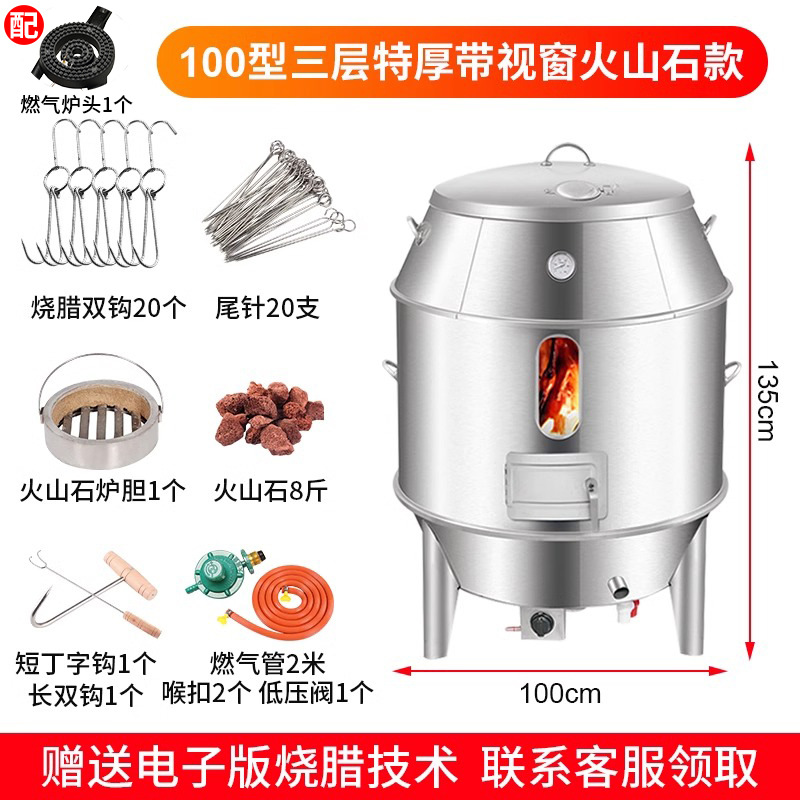 配

100型三层特厚带视窗火山石款

燃气炉头1个

烧腊双钩20个

尾针20支

火山石炉胆1个

火山石8斤

短丁字钩1个
长双钩1个

燃气管2米
喉扣2个 低压阀1个

135cm

100cm

赠送电子版烧腊技术 联系客服领取