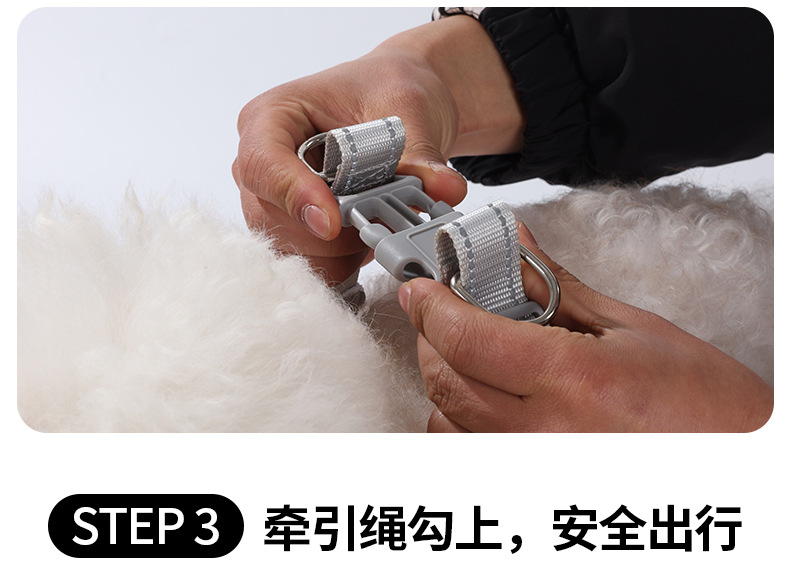 STEP 3 牵引绳勾上，安全出行