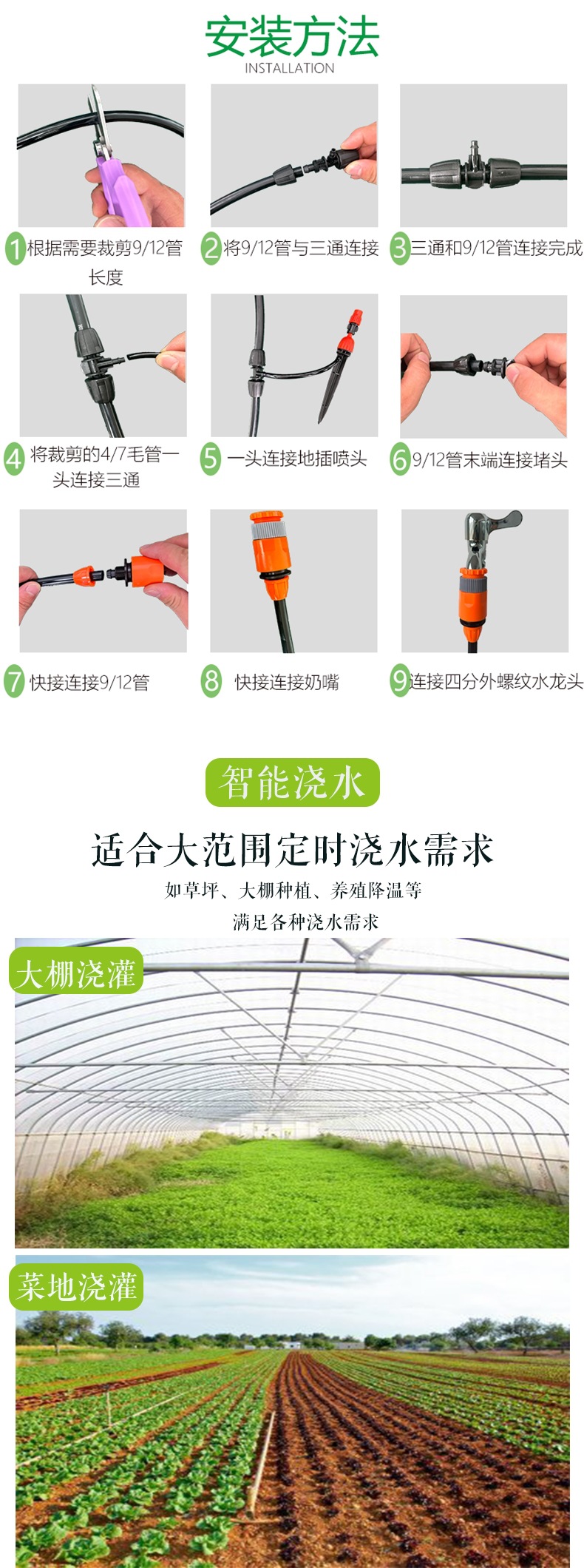 安装方法
INSTALLATION

1 根据需要裁剪9/12管长度

2 将9/12管与三通连接

3 三通和9/12管连接完成

4 将裁剪的4/7毛管一头连接三通

5 一头连接地插喷头

6 9/12管末端连接堵头

7 快接连接9/12管

8 快接连接奶嘴

9 连接四分外螺纹水龙头

智能浇水

适合大范围定时浇水需求

如草坪、大棚种植、养殖降温等

满足各种浇水需求

大棚浇灌

菜地浇灌