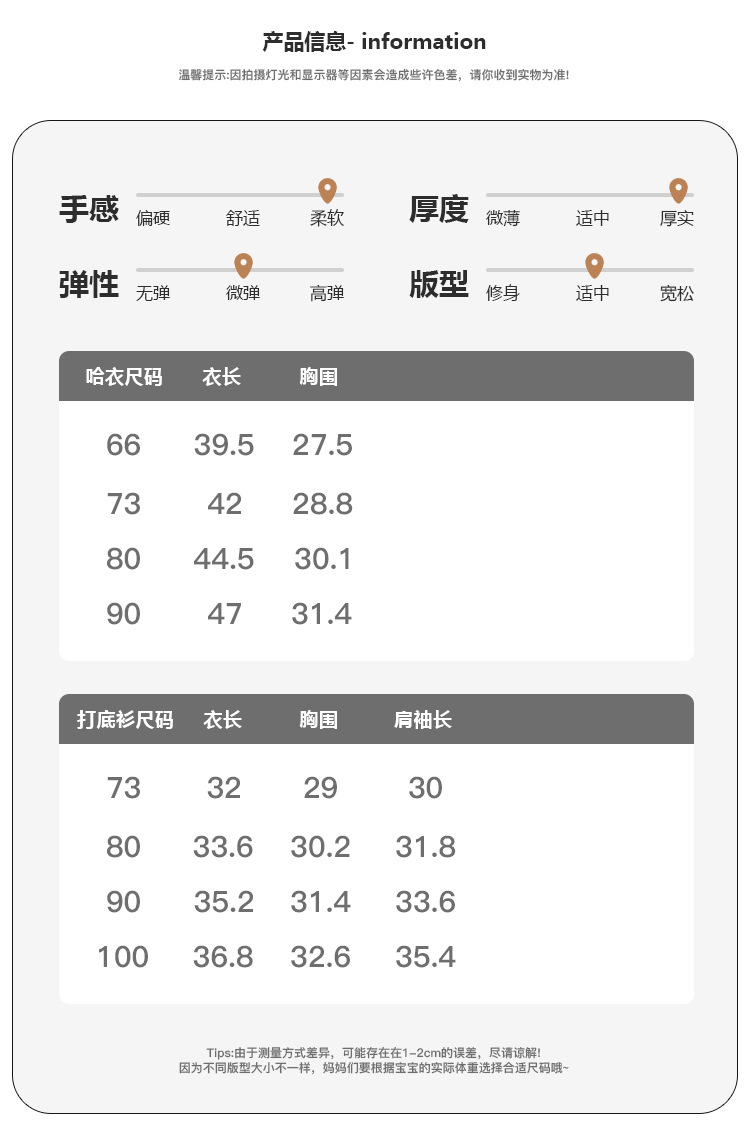 产品信息- information

温馨提示:因拍摄灯光和显示器等因素会造成些许色差，请你收到实物为准!

手感 偏硬 舒适 柔软

厚度 微薄 适中 厚实

弹性 无弹 微弹 高弹

版型 修身 适中 宽松

| 哈衣尺码 | 衣长 | 胸围 |
|---|---|---|
| 66 | 39.5 | 27.5 |
| 73 | 42 | 28.8 |
| 80 | 44.5 | 30.1 |
| 90 | 47 | 31.4 |

| 打底衫尺码 | 衣长 | 胸围 | 肩袖长 |
|---|---|---|---|
| 73 | 32 | 29 | 30 |
| 80 | 33.6 | 30.2 | 31.8 |
| 90 | 35.2 | 31.4 | 33.6 |
| 100 | 36.8 | 32.6 | 35.4 |

Tips:由于测量方式差异，可能存在在1-2cm的误差，尽请谅解!
因为不同版型大小不一样，妈妈们要根据宝宝的实际体重选择合适尺码哦~