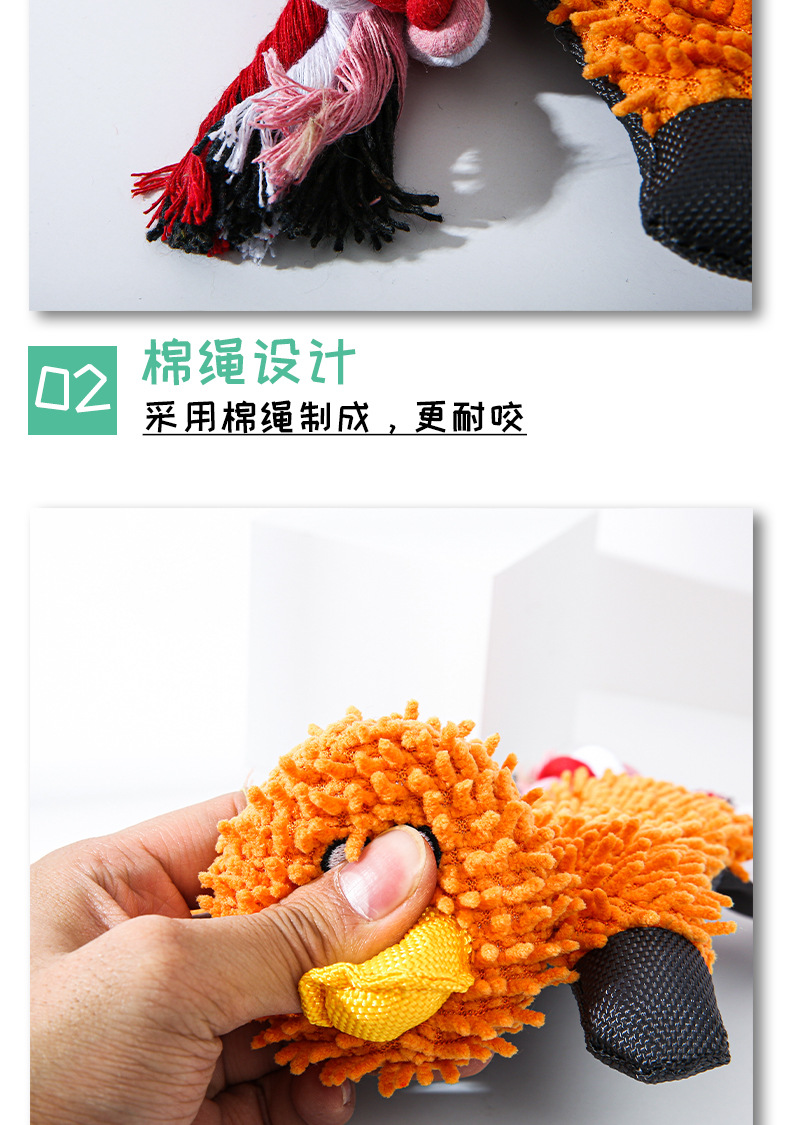 02

棉绳设计

采用棉绳制成，更耐咬