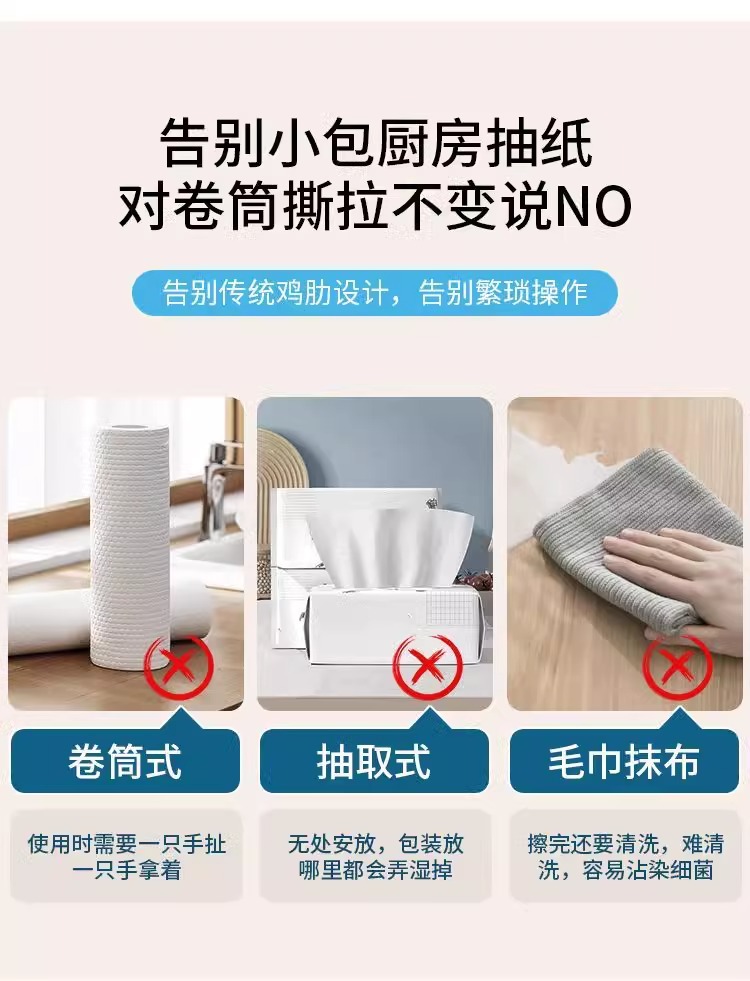 告别小包厨房抽纸
对卷筒撕拉不变说NO

告别传统鸡肋设计，告别繁琐操作

卷筒式

使用时需要一只手扯一只手拿着

抽取式

无处安放，包装放哪里都会弄湿掉

毛巾抹布

擦完还要清洗，难清洗，容易沾染细菌