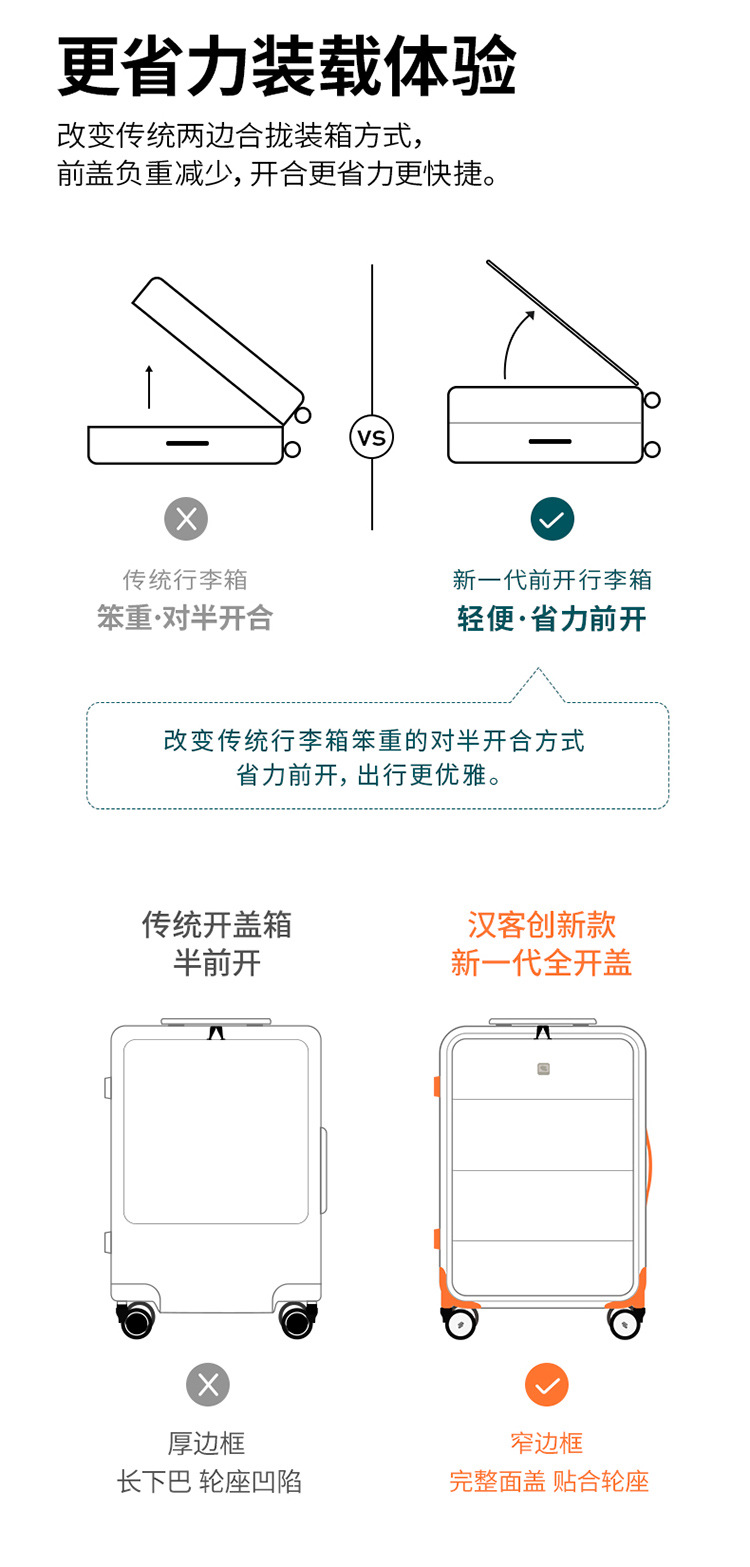 更省力装载体验

改变传统两边合拢装箱方式，
前盖负重减少，开合更省力更快捷。

VS

传统行李箱
笨重·对半开合

新一代前开行李箱
轻便·省力前开

改变传统行李箱笨重的对半开合方式
省力前开，出行更优雅。

传统开盖箱
半前开

汉客创新款
新一代全开盖

厚边框
长下巴 轮座凹陷

窄边框
完整面盖 贴合轮座