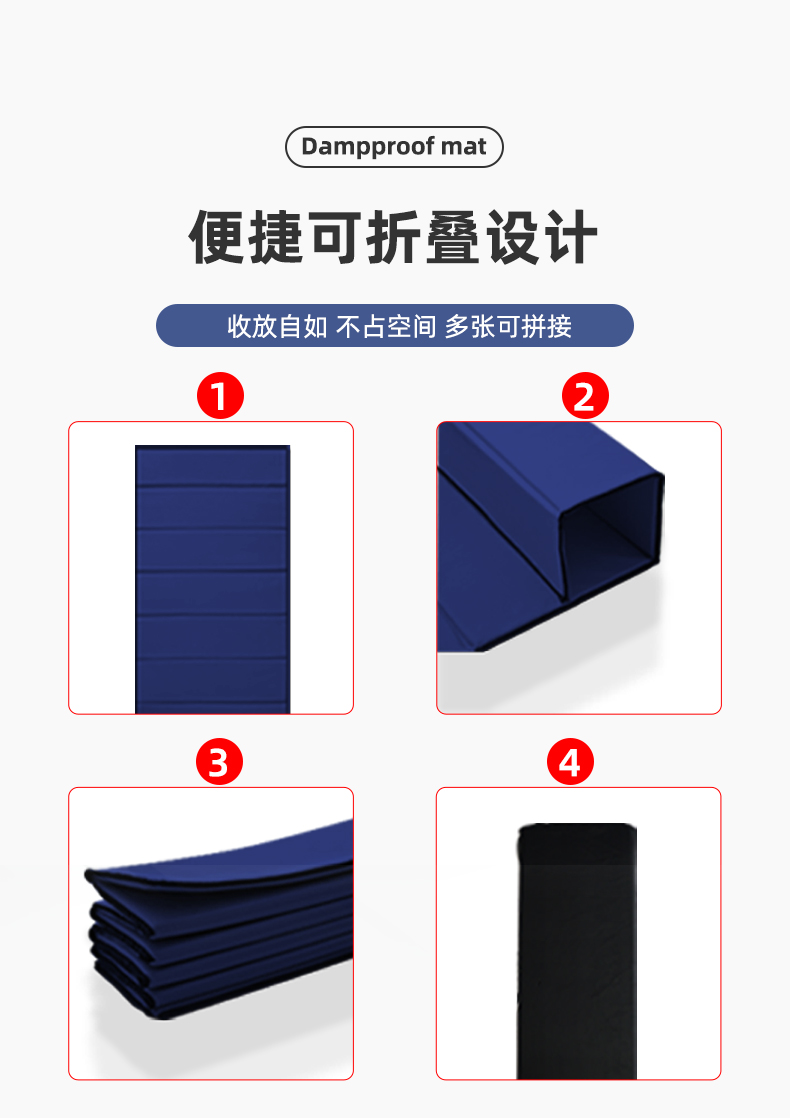 Dampproof mat

便捷可折叠设计

收放自如 不占空间 多张可拼接

1

2

3

4