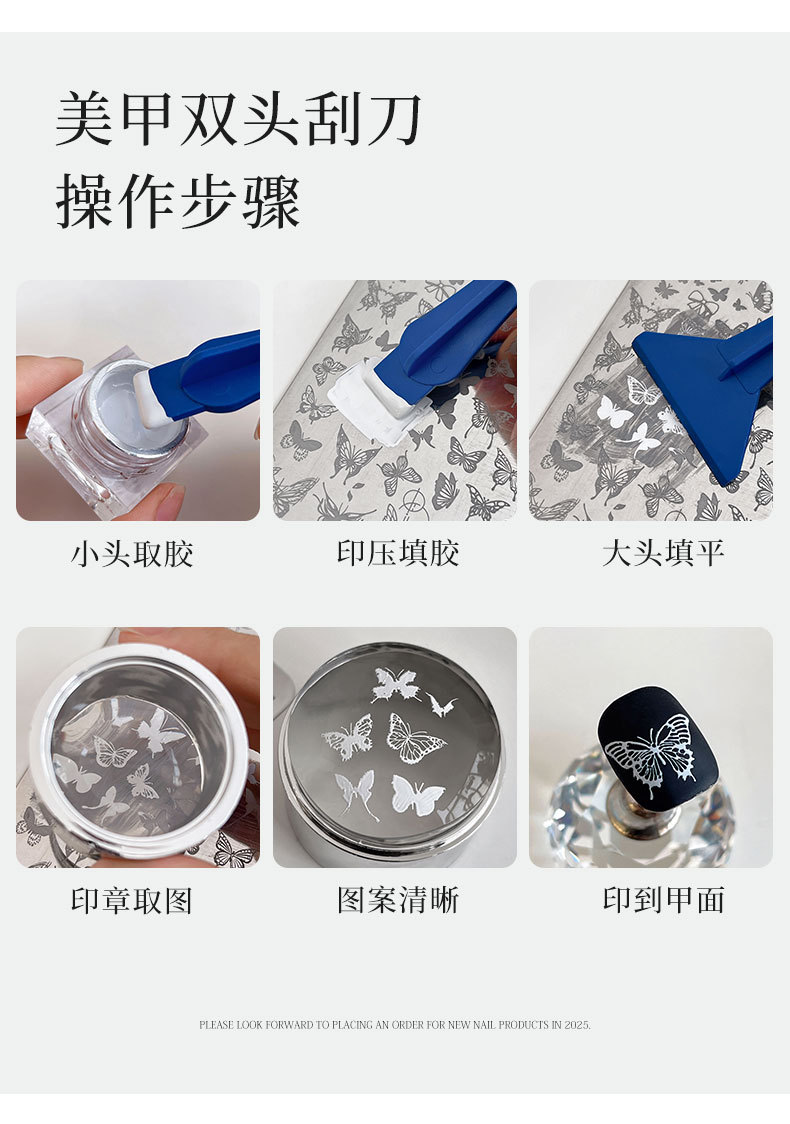 美甲双头刮刀
操作步骤

小头取胶

印压填胶

大头填平

印章取图

图案清晰

印到甲面

PLEASE LOOK FORWARD TO PLACING AN ORDER FOR NEW NAIL PRODUCTS IN 2025.