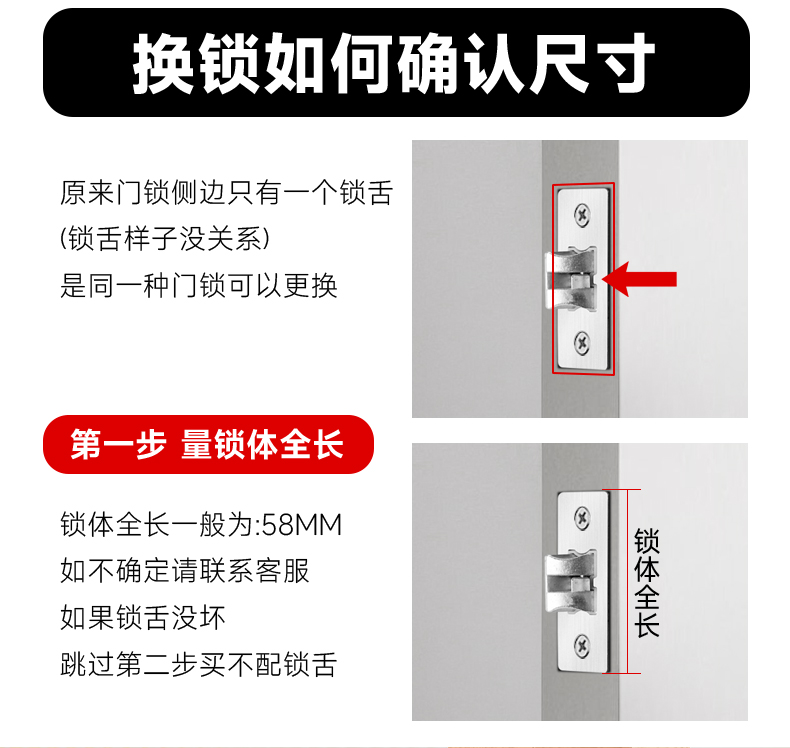 换锁如何确认尺寸

原来门锁侧边只有一个锁舌
(锁舌样子没关系)
是同一种门锁可以更换

第一步 量锁体全长

锁体全长一般为:58MM
如不确定请联系客服
如果锁舌没坏
跳过第二步买不配锁舌

锁体全长