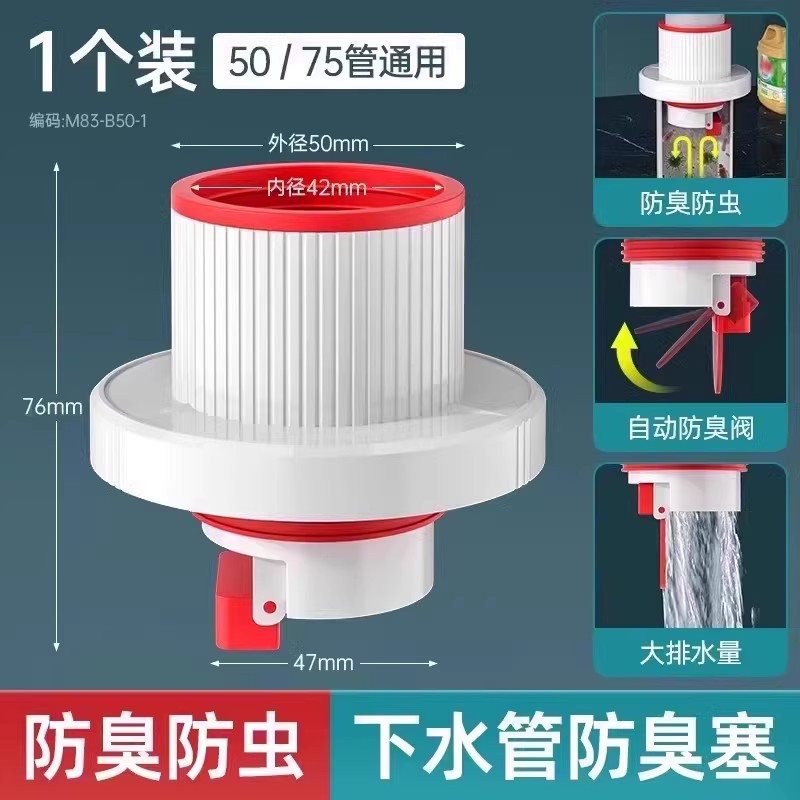 1个装 50 / 75管通用

编码:M83-B50-1

外径50mm

内径42mm

76mm

47mm

防臭防虫

自动防臭阀

大排水量

防臭防虫 下水管防臭塞