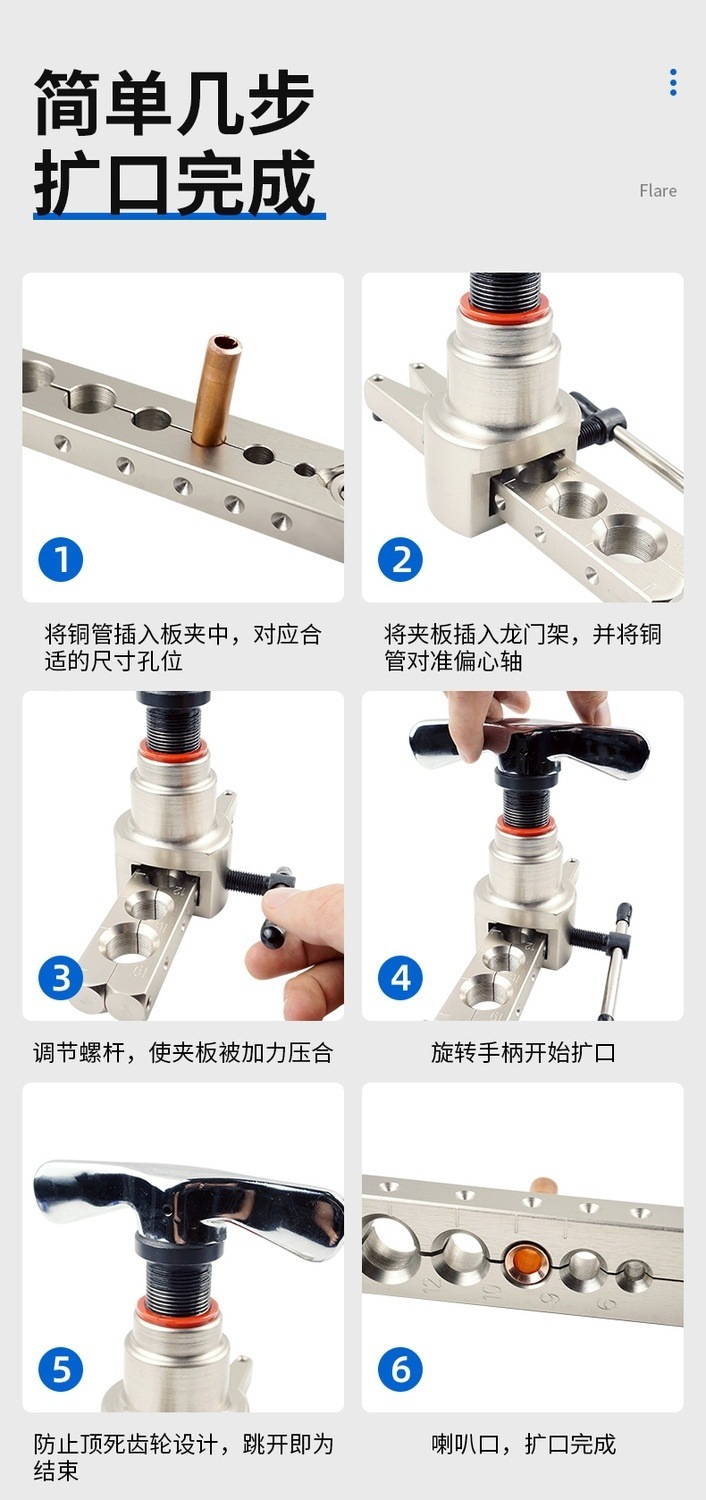 简单几步
扩口完成

Flare

1

将铜管插入板夹中，对应合适的尺寸孔位

2

将夹板插入龙门架，并将铜管对准偏心轴

3

调节螺杆，使夹板被加力压合

4

旋转手柄开始扩口

5

防止顶死齿轮设计，跳开即为结束

6

喇叭口，扩口完成