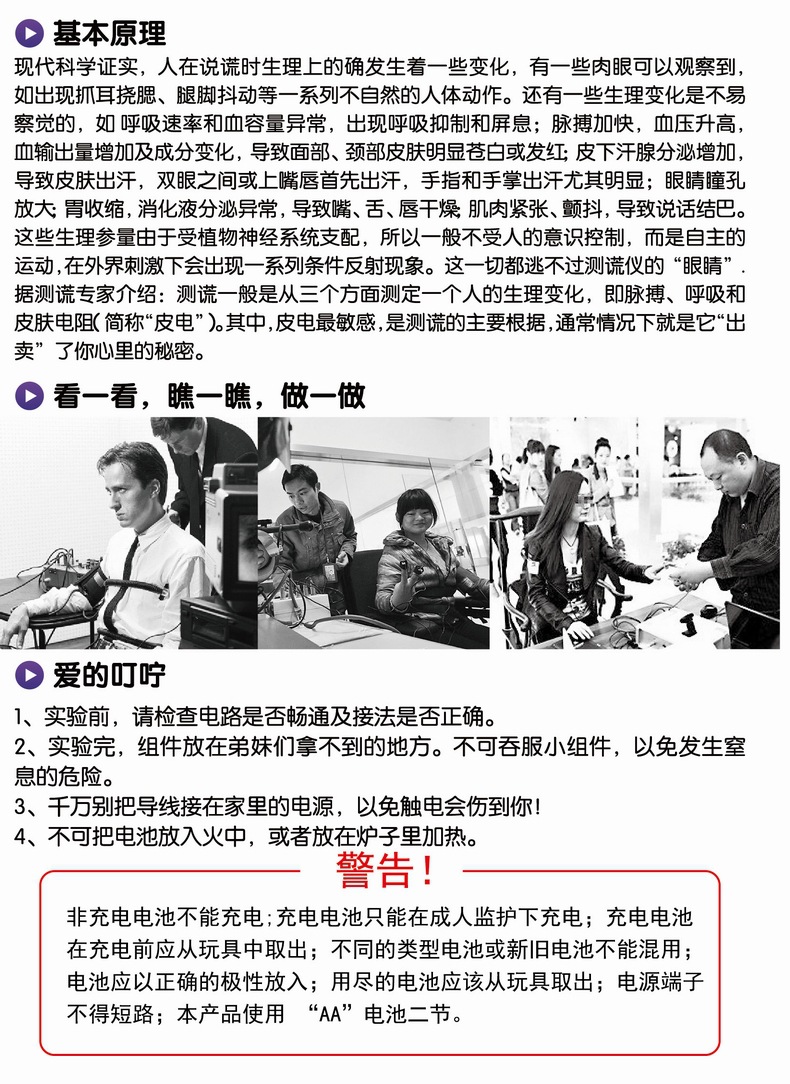 基本原理

现代科学证实，人在说谎时生理上的确发生着一些变化，有一些肉眼可以观察到，如出现抓耳挠腮、腿脚抖动等一系列不自然的人体动作。还有一些生理变化是不易察觉的，如 呼吸速率和血容量异常，出现呼吸抑制和屏息；脉搏加快，血压升高，血输出量增加及成分变化，导致面部、颈部皮肤明显苍白或发红; 皮下汗腺分泌增加，导致皮肤出汗，双眼之间或上嘴唇首先出汗，手指和手掌出汗尤其明显；眼睛瞳孔放大; 胃收缩，消化液分泌异常，导致嘴、舌、唇干燥; 肌肉紧张、颤抖，导致说话结巴。这些生理参量由于受植物神经系统支配，所以一般不受人的意识控制，而是自主的运动,在外界刺激下会出现一系列条件反射现象。这一切都逃不过测谎仪的“眼睛”. 据测谎专家介绍：测谎一般是从三个方面测定一个人的生理变化，即脉搏、呼吸和皮肤电阻( 简称“皮电”)。其中,皮电最敏感,是测谎的主要根据,通常情况下就是它“出卖”了你心里的秘密。

看一看，瞧一瞧，做一做

爱的叮咛

1、实验前，请检查电路是否畅通及接法是否正确。
2、实验完，组件放在弟妹们拿不到的地方。不可吞服小组件，以免发生窒息的危险。
3、千万别把导线接在家里的电源，以免触电会伤到你!
4、不可把电池放入火中，或者放在炉子里加热。

警告！

非充电电池不能充电;充电电池只能在成人监护下充电；充电电池在充电前应从玩具中取出；不同的类型电池或新旧电池不能混用；电池应以正确的极性放入；用尽的电池应该从玩具取出；电源端子不得短路；本产品使用 “AA”电池二节。